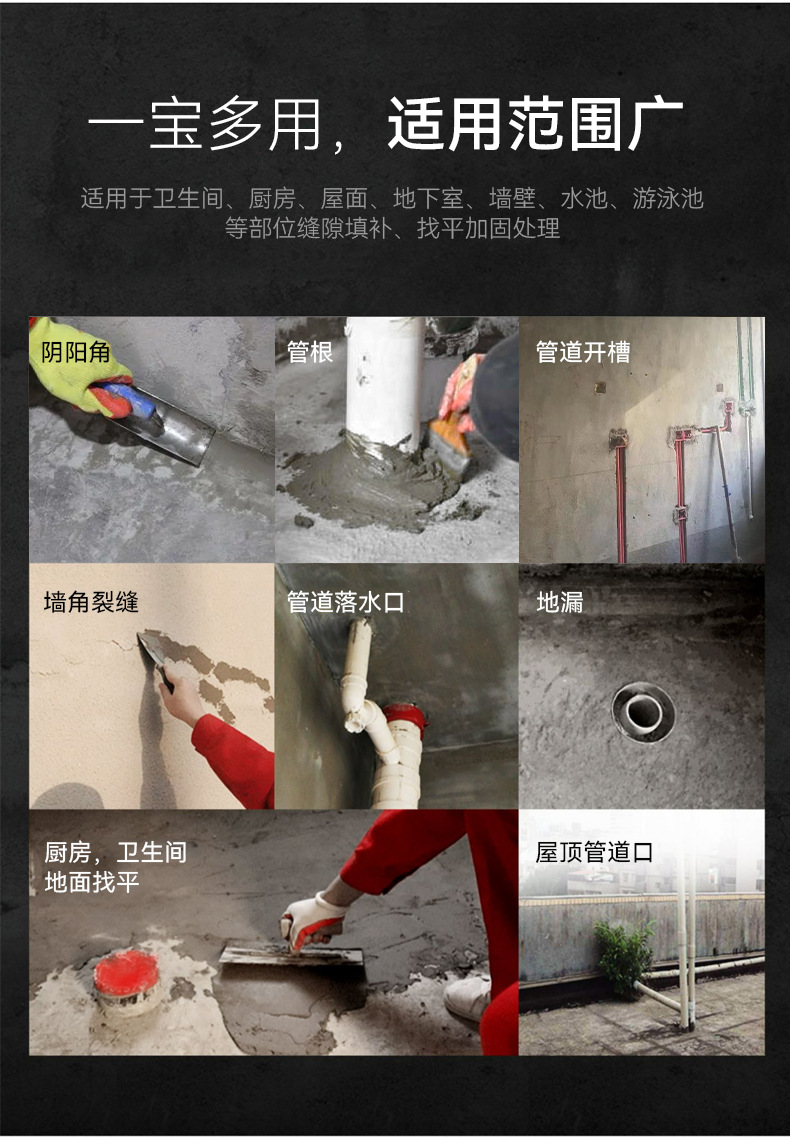 一宝多用，适用范围广

适用于卫生间、厨房、屋面、地下室、墙壁、水池、游泳池等部位缝隙填补、找平加固处理

阴阳角

管根

管道开槽

墙角裂缝

管道落水口

地漏

厨房，卫生间地面找平

屋顶管道口