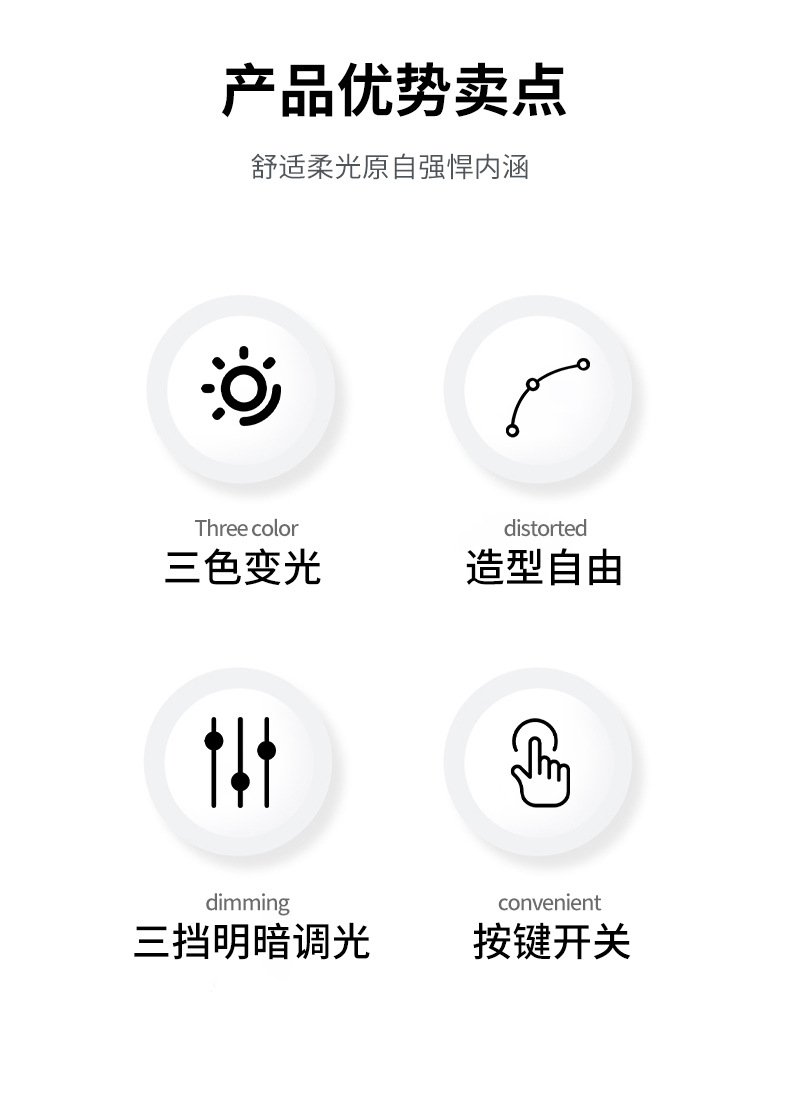 产品优势卖点

舒适柔光原自强悍内涵

Three color
三色变光

distorted
造型自由

dimming
三挡明暗调光

convenient
按键开关