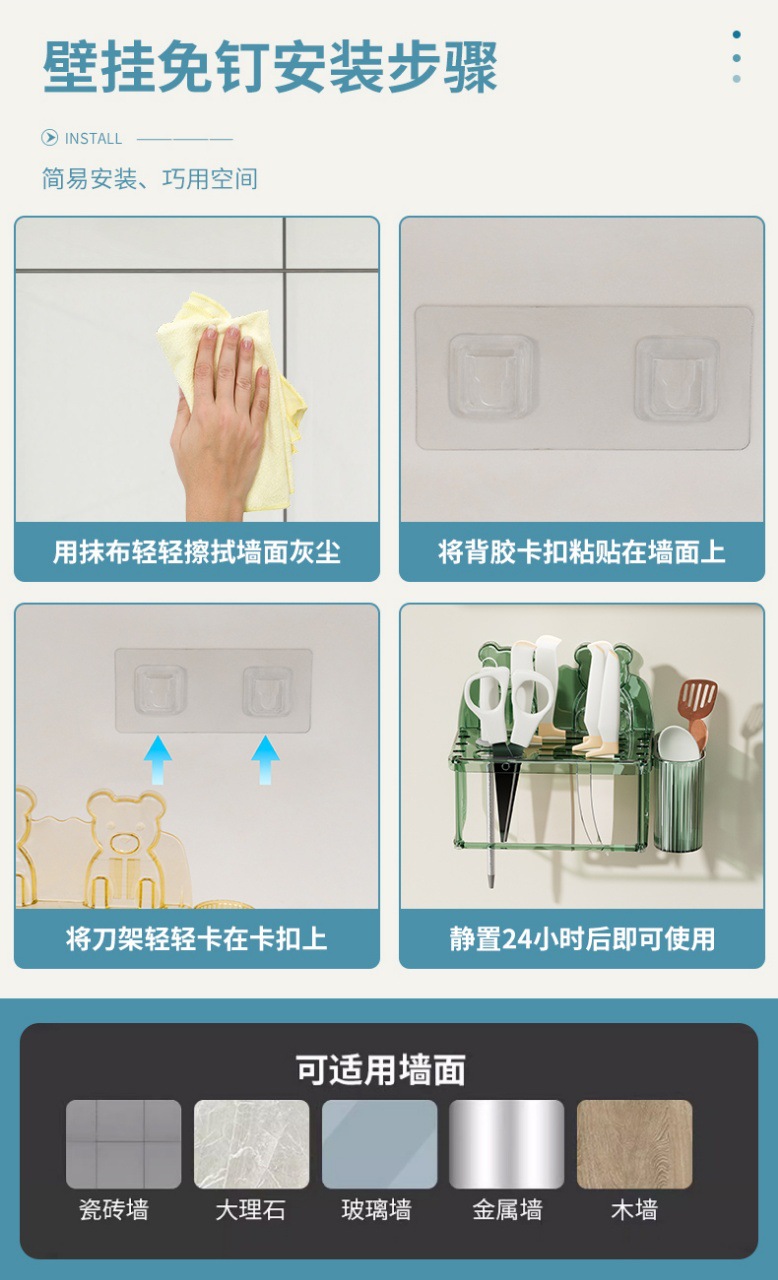 壁挂免钉安装步骤

INSTALL

简易安装、巧用空间

用抹布轻轻擦拭墙面灰尘

将背胶卡扣粘贴在墙面上

将刀架轻轻卡在卡扣上

静置24小时后即可使用

可适用墙面

瓷砖墙

大理石

玻璃墙

金属墙

木墙