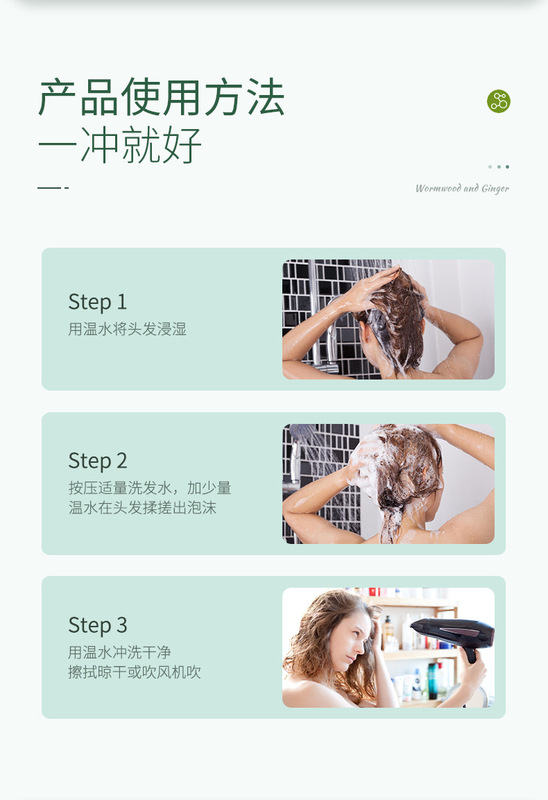 产品使用方法
一冲就好

Wormwood and Ginger

Step 1
用温水将头发浸湿

Step 2
按压适量洗发水，加少量温水在头发揉搓出泡沫

Step 3
用温水冲洗干净
擦拭晾干或吹风机吹