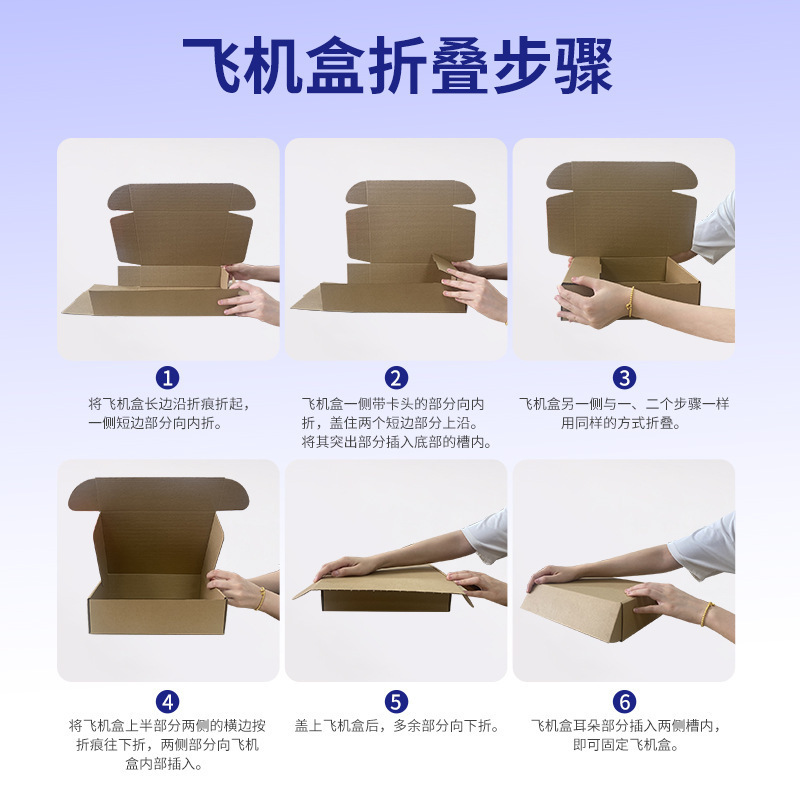 飞机盒折叠步骤

1
将飞机盒长边沿折痕折起，一侧短边部分向内折。

2
飞机盒一侧带卡头的部分向内折，盖住两个短边部分上沿。将其突出部分插入底部的槽内。

3
飞机盒另一侧与一、二个步骤一样用同样的方式折叠。

4
将飞机盒上半部分两侧的横边按折痕往下折，两侧部分向飞机盒内部插入。

5
盖上飞机盒后，多余部分向下折。

6
飞机盒耳朵部分插入两侧槽内，即可固定飞机盒。