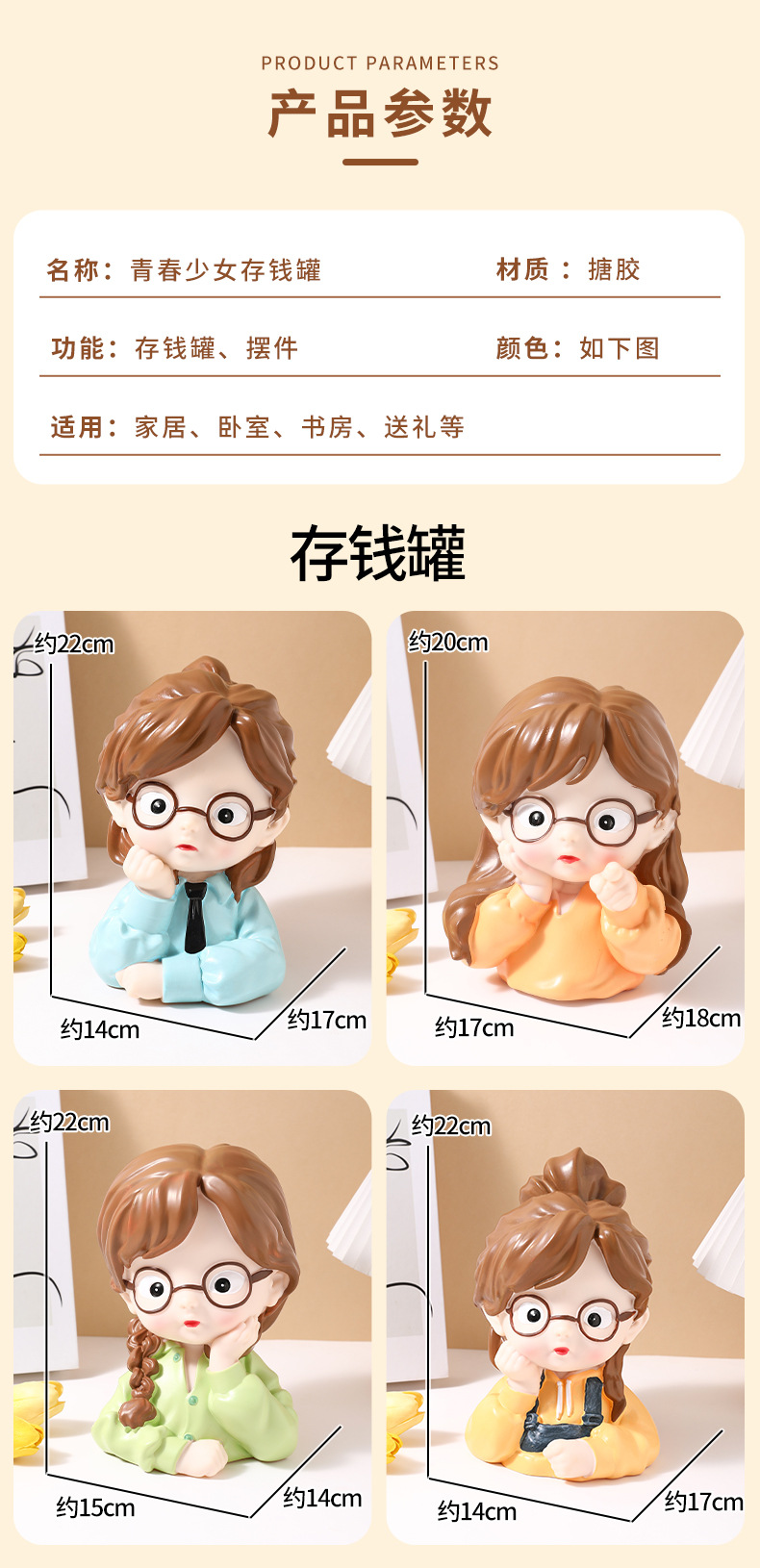 PRODUCT PARAMETERS

产品参数

名称：青春少女存钱罐　材质：搪胶

功能：存钱罐、摆件　颜色：如下图

适用：家居、卧室、书房、送礼等

存钱罐

约22cm
约14cm
约17cm

约20cm
约17cm
约18cm

约22cm
约15cm
约14cm

约22cm
约14cm
约17cm