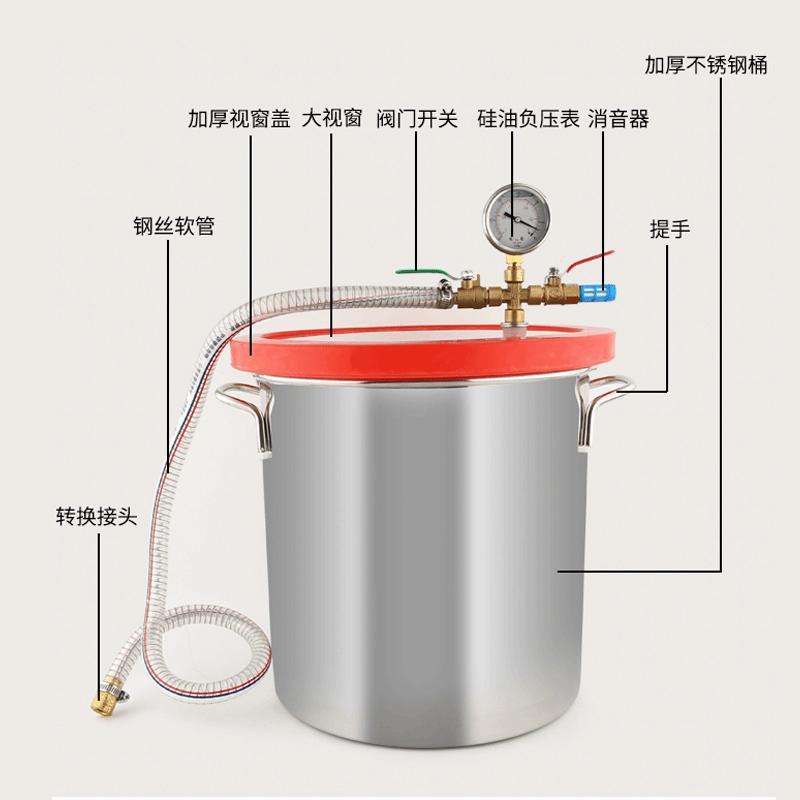 加厚不锈钢桶

加厚视窗盖 大视窗 阀门开关 硅油负压表 消音器

钢丝软管

提手

转换接头