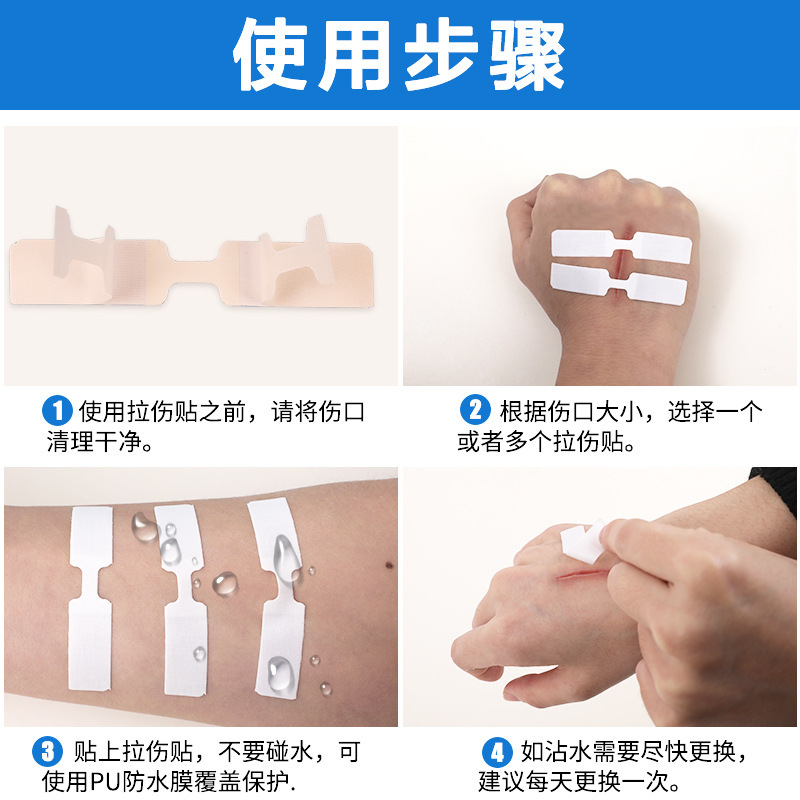 使用步骤

1 使用拉伤贴之前，请将伤口清理干净。

2 根据伤口大小，选择一个或者多个拉伤贴。

3 贴上拉伤贴，不要碰水，可使用PU防水膜覆盖保护.

4 如沾水需要尽快更换，建议每天更换一次。