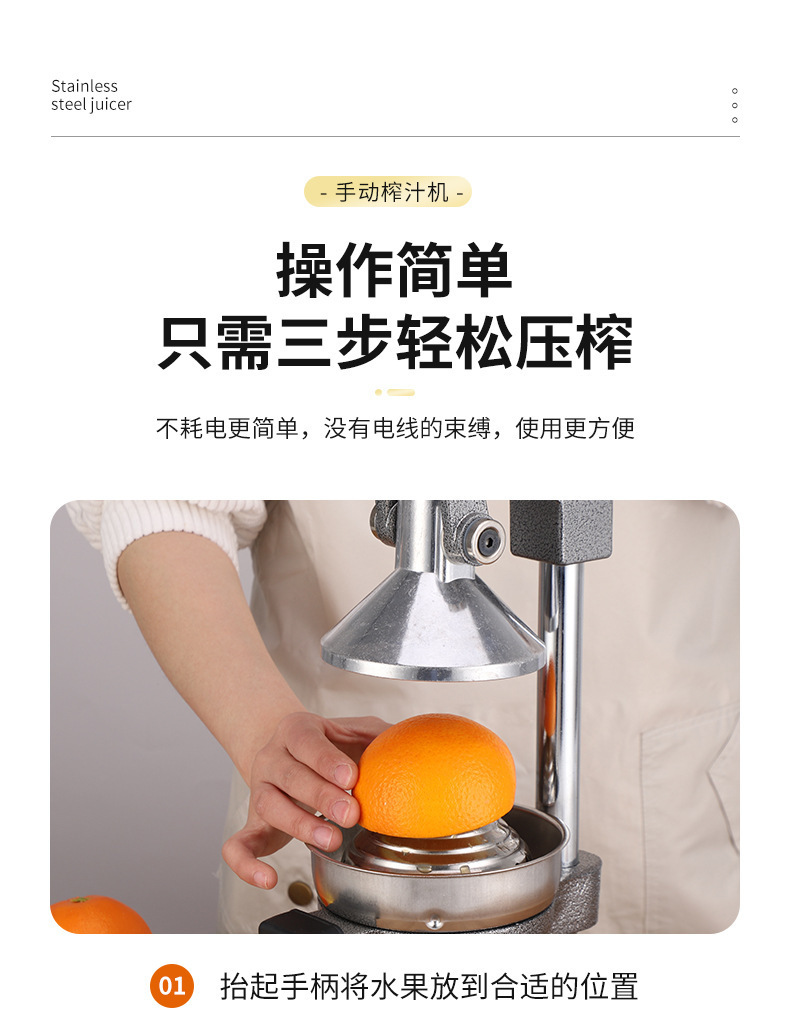 Stainless
steel juicer

- 手动榨汁机 -

操作简单
只需三步轻松压榨

不耗电更简单，没有电线的束缚，使用更方便

01 抬起手柄将水果放到合适的位置