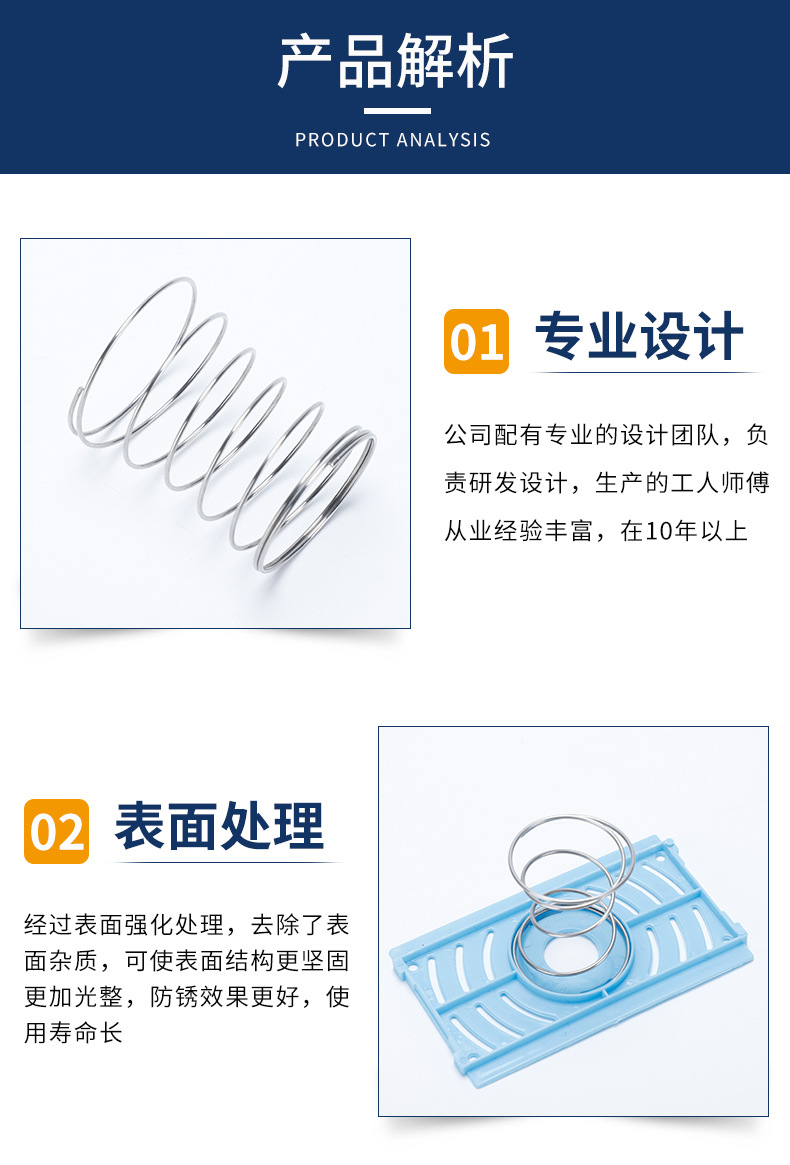 产品解析

PRODUCT ANALYSIS

01 专业设计

公司配有专业的设计团队，负责研发设计，生产的工人师傅从业经验丰富，在10年以上

02 表面处理

经过表面强化处理，去除了表面杂质，可使表面结构更坚固更加光整，防锈效果更好，使用寿命长