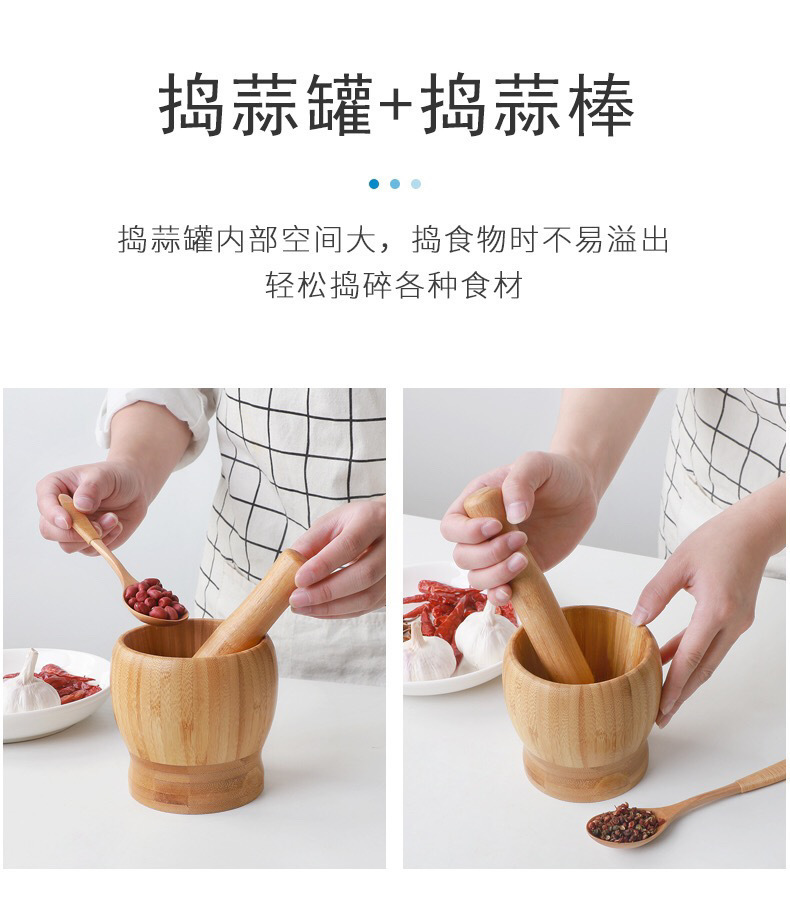 捣蒜罐+捣蒜棒

捣蒜罐内部空间大，捣食物时不易溢出
轻松捣碎各种食材