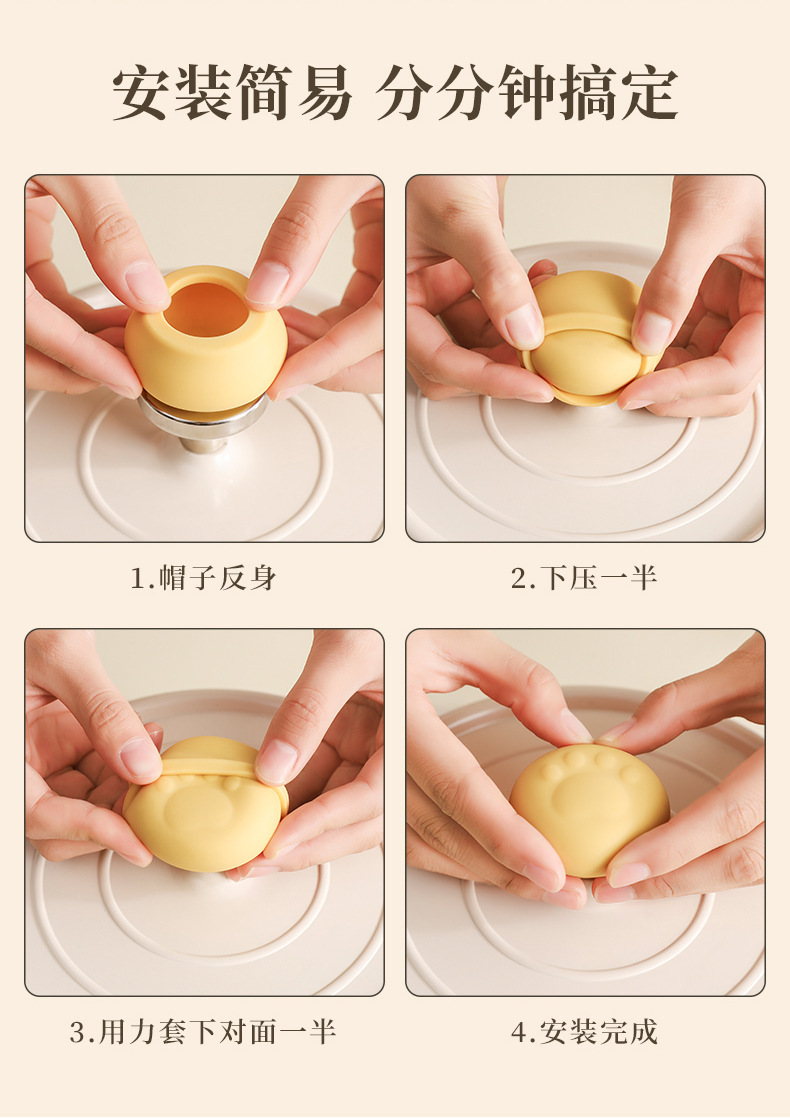 安装简易 分分钟搞定

1.帽子反身

2.下压一半

3.用力套下对面一半

4.安装完成