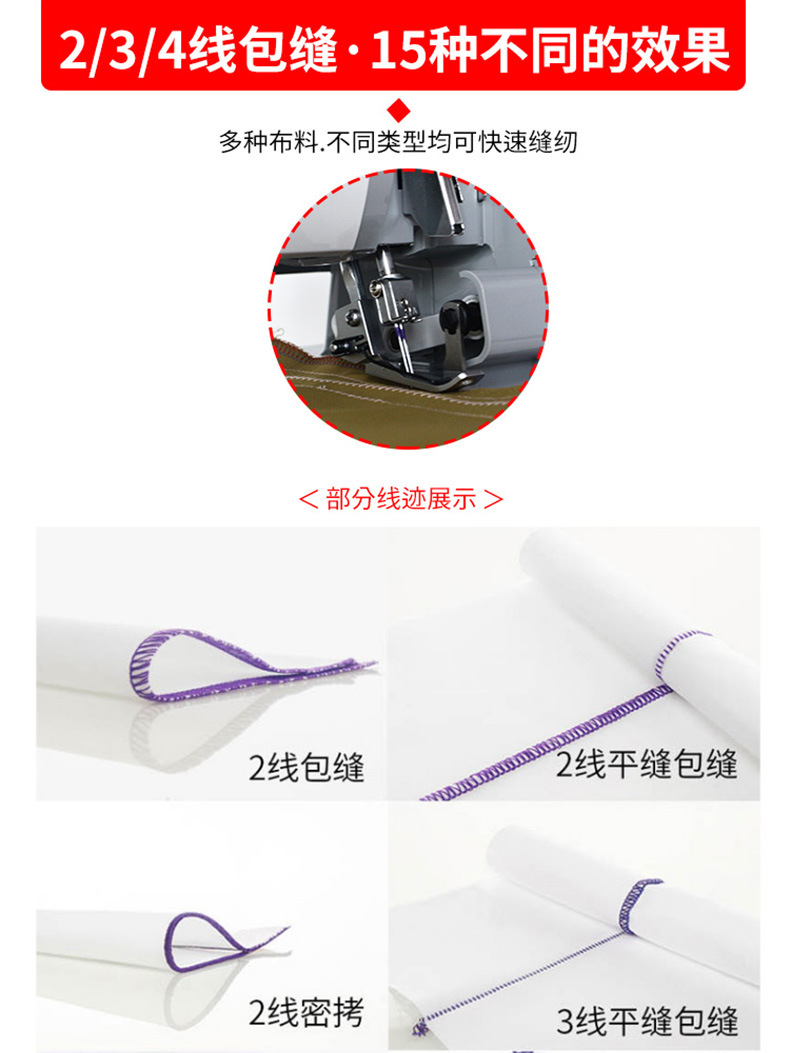 2/3/4线包缝·15种不同的效果

多种布料.不同类型均可快速缝纫

< 部分线迹展示 >

2线包缝

2线平缝包缝

2线密拷

3线平缝包缝