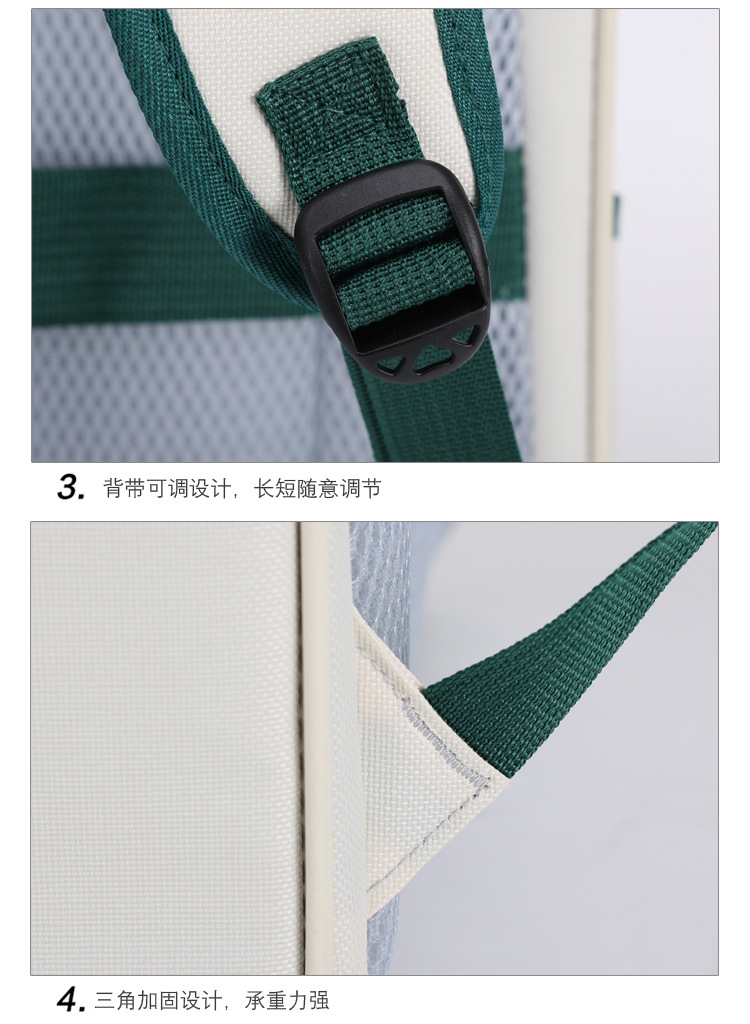 3. 背带可调设计，长短随意调节

4. 三角加固设计，承重力强