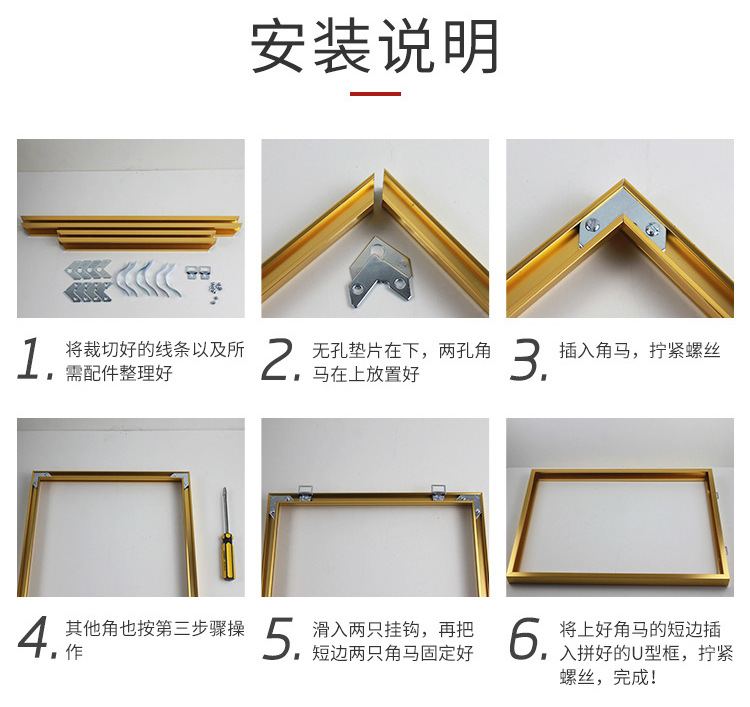 安装说明

1. 将裁切好的线条以及所需配件整理好

2. 无孔垫片在下，两孔角马在上放置好

3. 插入角马，拧紧螺丝

4. 其他角也按第三步骤操作

5. 滑入两只挂钩，再把短边两只角马固定好

6. 将上好角马的短边插入拼好的U型框，拧紧螺丝，完成！