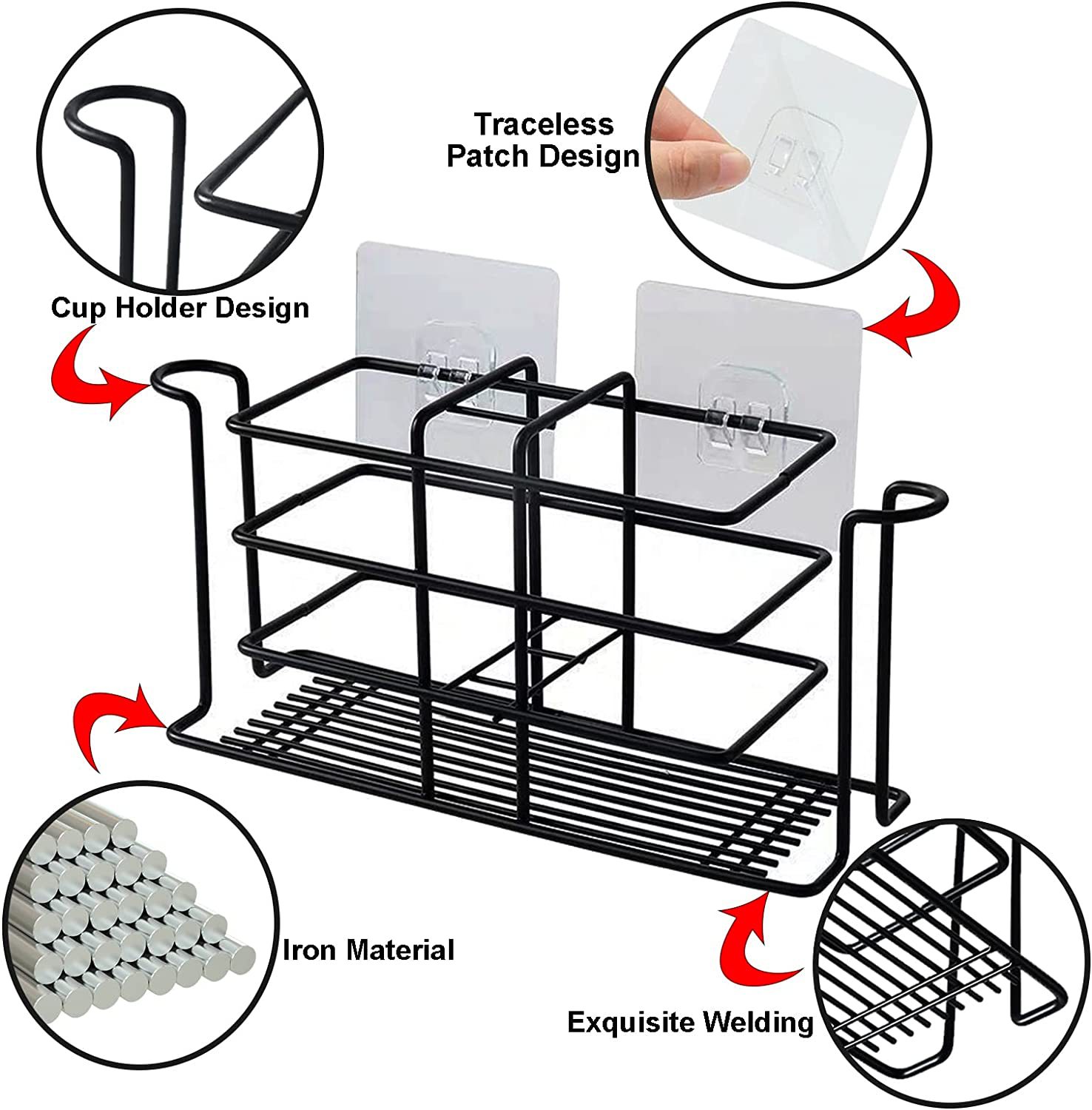 Traceless Patch Design

Cup Holder Design

Iron Material

Exquisite Welding