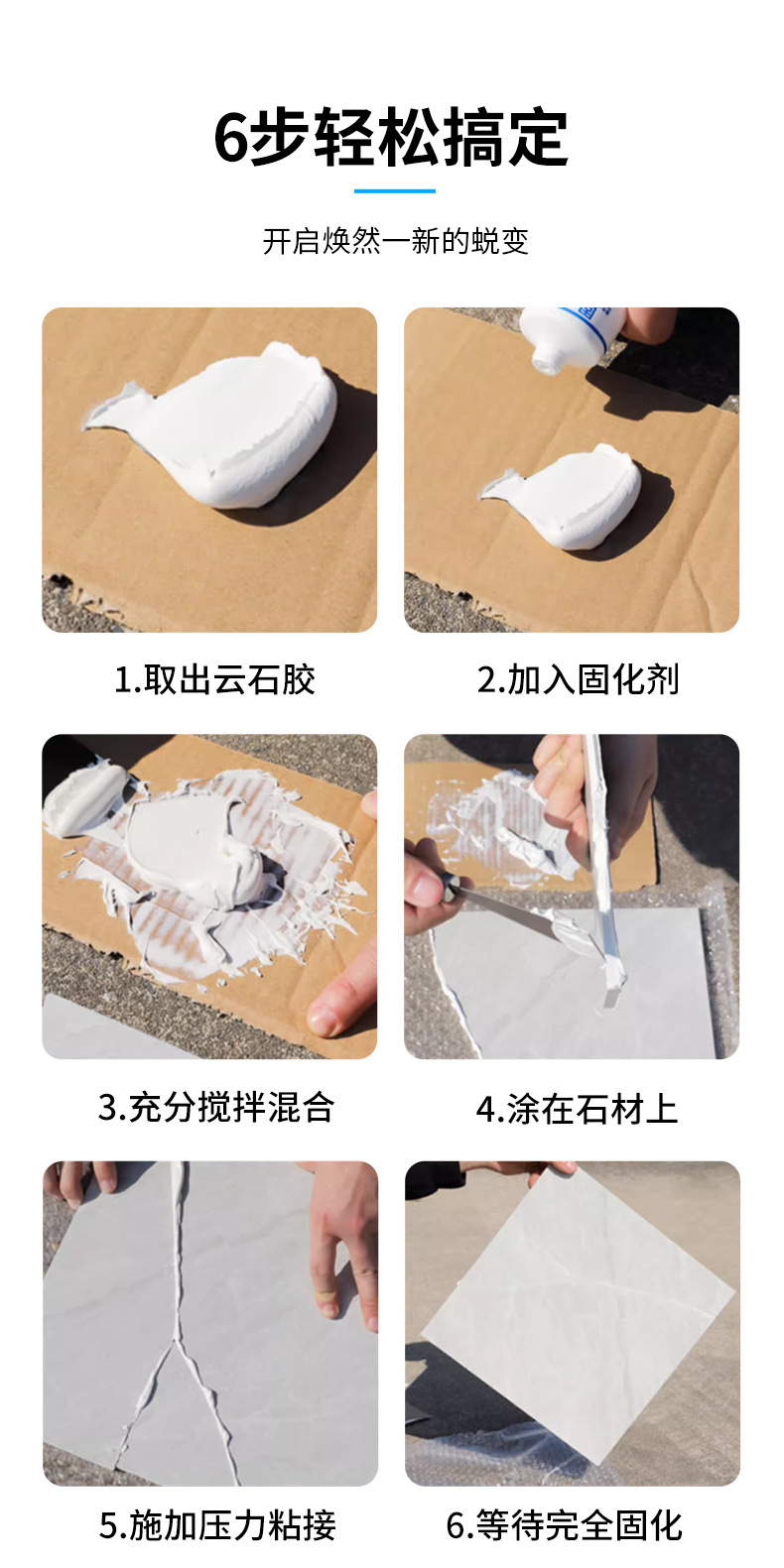 6步轻松搞定

开启焕然一新的蜕变

1.取出云石胶

2.加入固化剂

3.充分搅拌混合

4.涂在石材上

5.施加压力粘接

6.等待完全固化