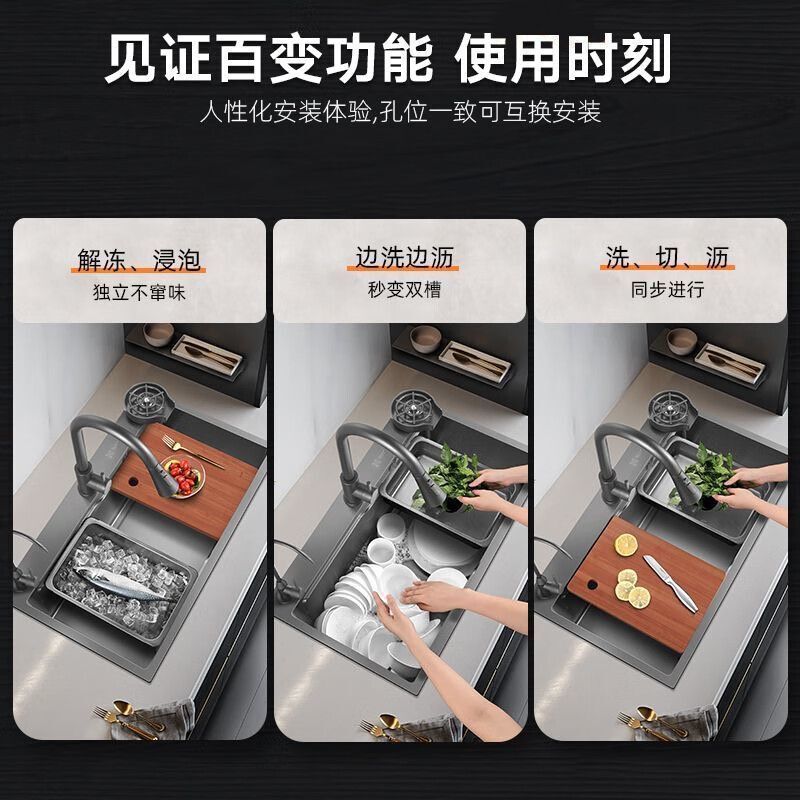 见证百变功能 使用时刻
人性化安装体验,孔位一致可互换安装

解冻、浸泡
独立不窜味

边洗边沥
秒变双槽

洗、切、沥
同步进行