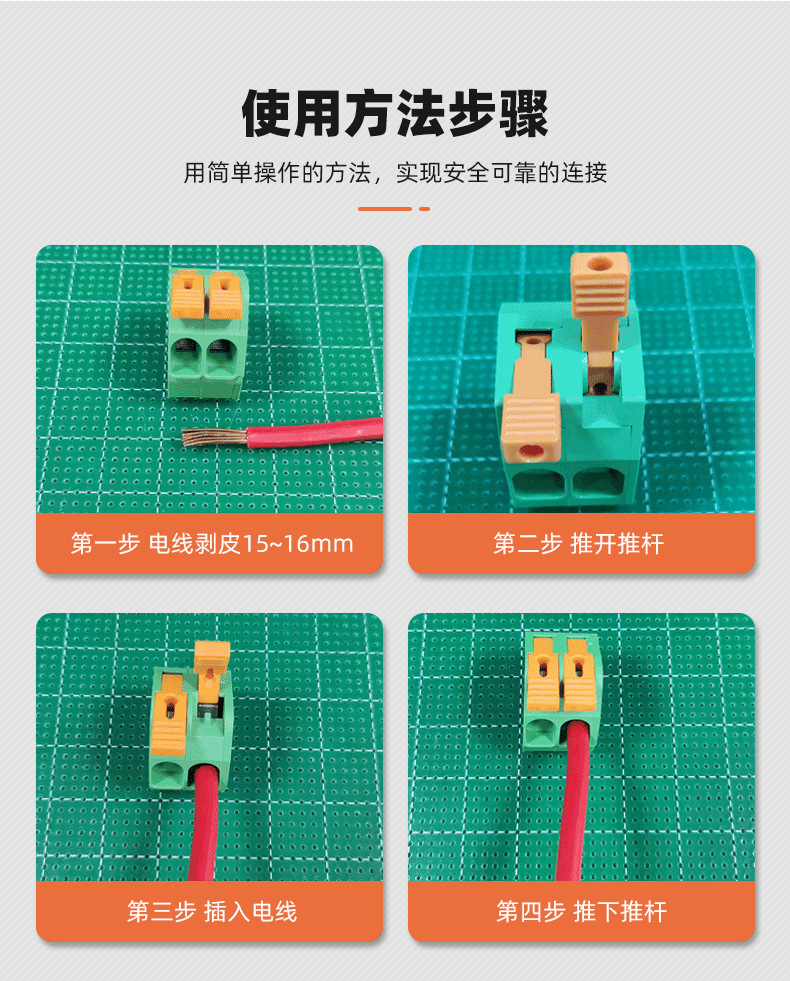 使用方法步骤

用简单操作的方法，实现安全可靠的连接

第一步 电线剥皮15~16mm

第二步 推开推杆

第三步 插入电线

第四步 推下推杆