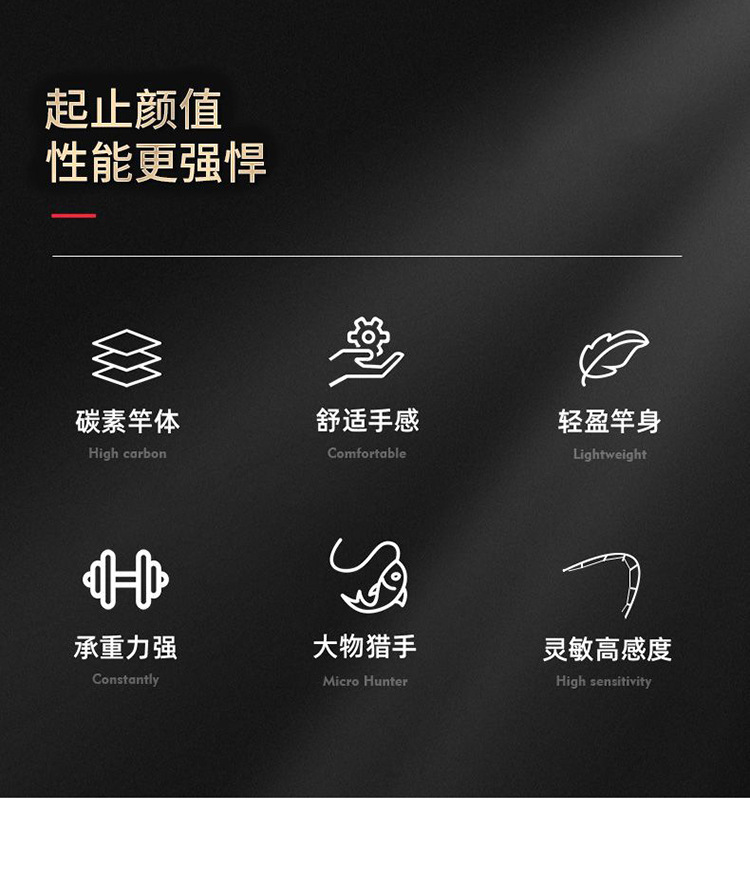 起止颜值
性能更强悍

碳素竿体
High carbon

舒适手感
Comfortable

轻盈竿身
Lightweight

承重力强
Constantly

大物猎手
Micro Hunter

灵敏高感度
High sensitivity