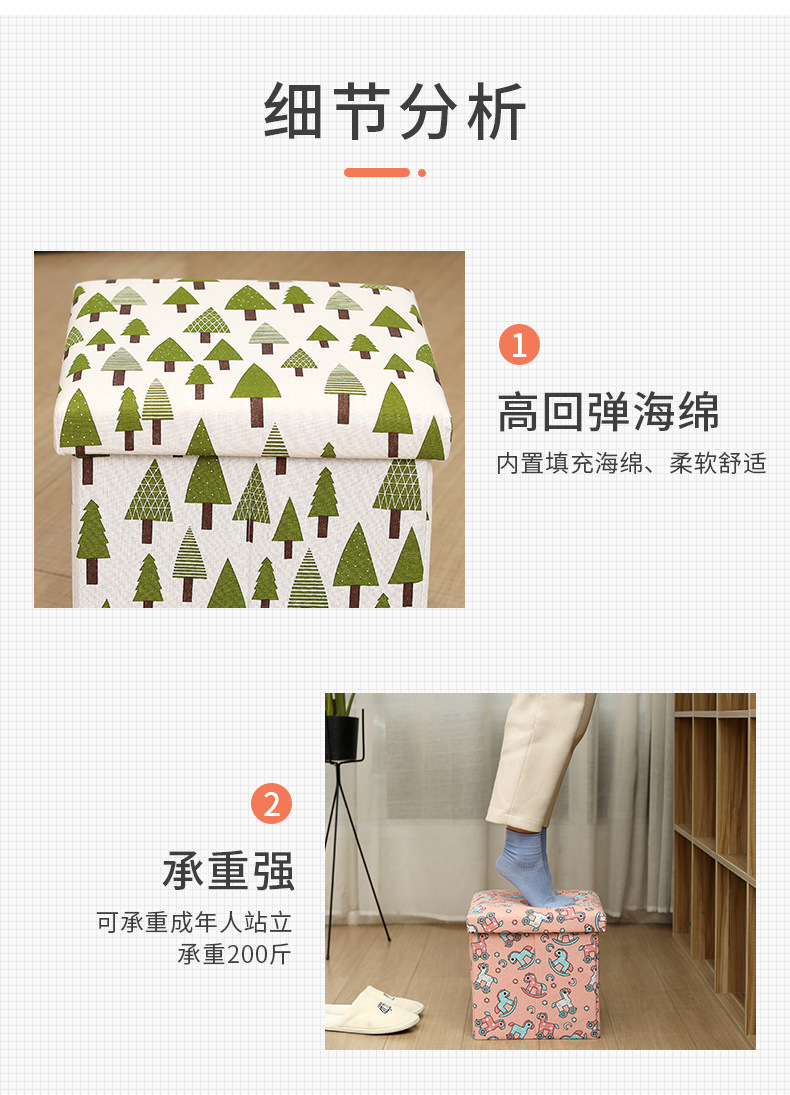 细节分析

1
高回弹海绵
内置填充海绵、柔软舒适

2
承重强
可承重成年人站立
承重200斤