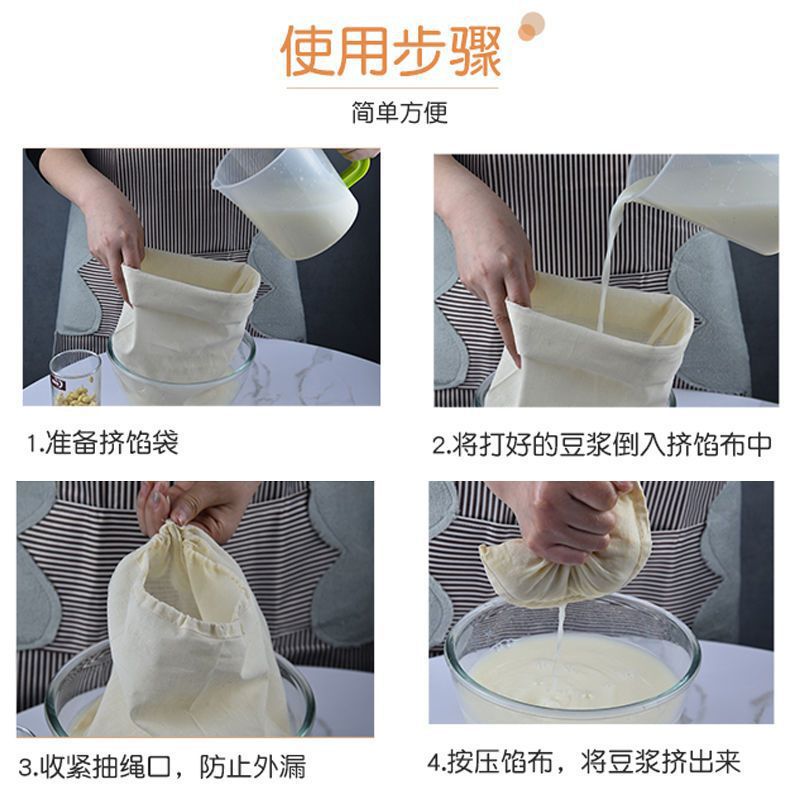 使用步骤

简单方便

1.准备挤馅袋

2.将打好的豆浆倒入挤馅布中

3.收紧抽绳口，防止外漏

4.按压馅布，将豆浆挤出来