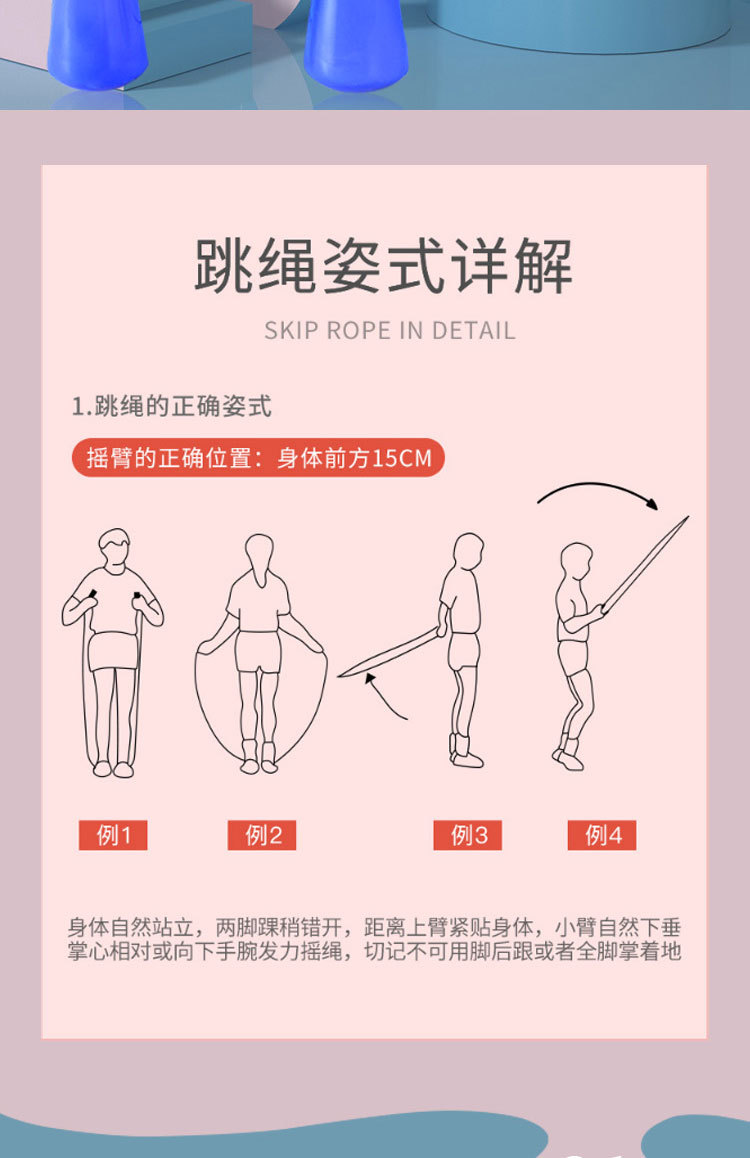 跳绳姿式详解

SKIP ROPE IN DETAIL

1.跳绳的正确姿式

摇臂的正确位置：身体前方15CM

例1

例2

例3

例4

身体自然站立，两脚踝稍错开，距离上臂紧贴身体，小臂自然下垂掌心相对或向下手腕发力摇绳，切记不可用脚后跟或者全脚掌着地