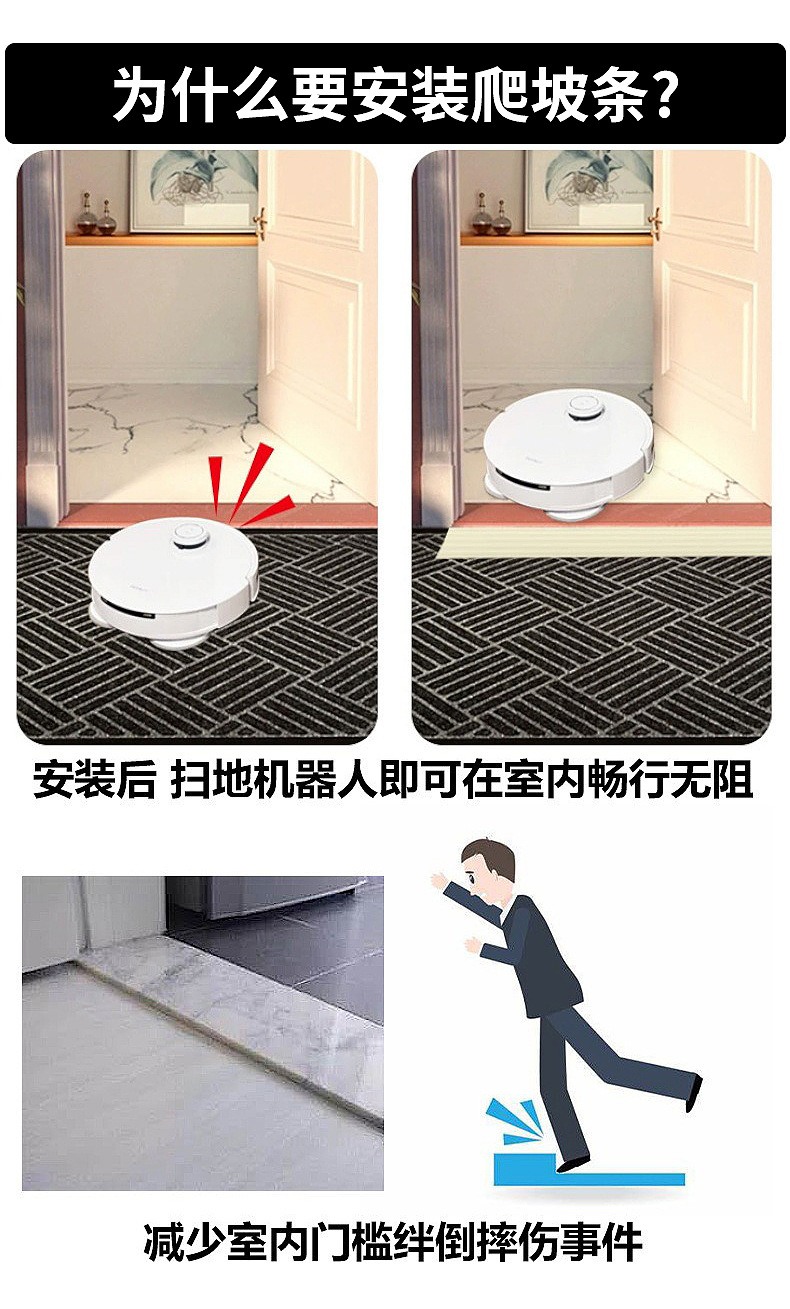 为什么要安装爬坡条？

安装后 扫地机器人即可在室内畅行无阻

减少室内门槛绊倒摔伤事件