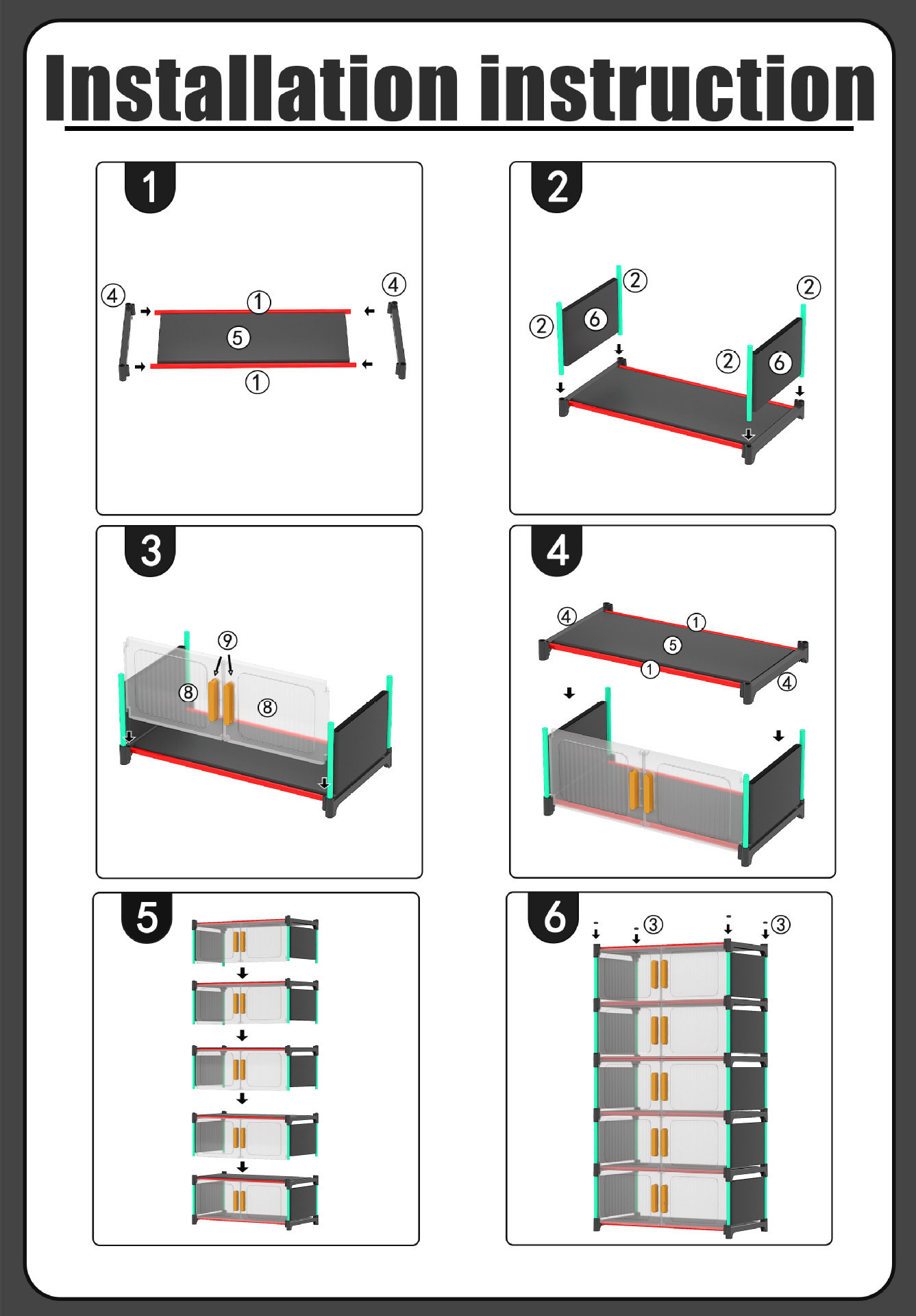 Installation instruction

1

④ ① ④

⑤

①

2

② ②

② ⑥

② ⑥

3

⑨

⑧ ⑧

4

④ ①

⑤

① ④

5

6

③ ③