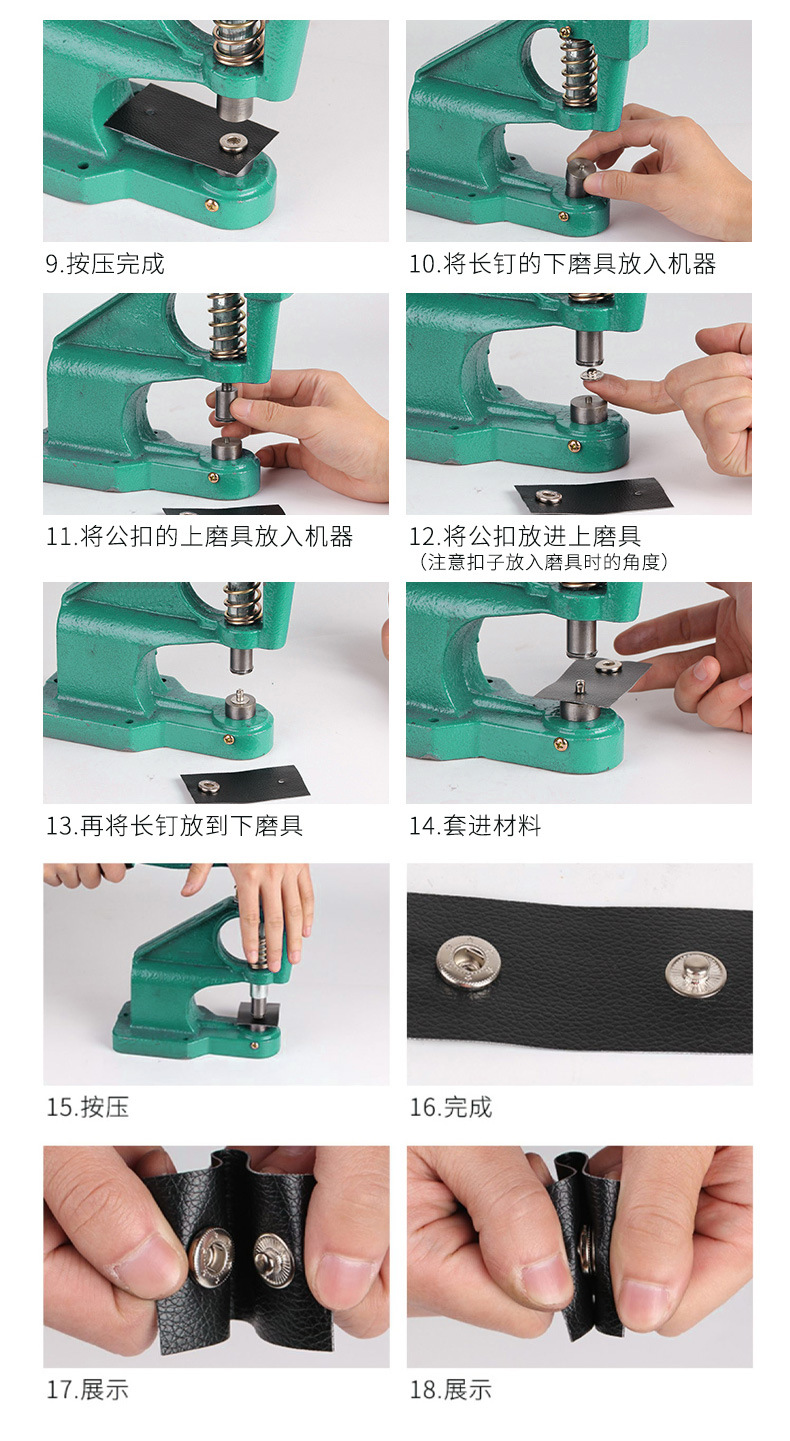 9.按压完成

10.将长钉的下磨具放入机器

11.将公扣的上磨具放入机器

12.将公扣放进上磨具
（注意扣子放入磨具时的角度）

13.再将长钉放到下磨具

14.套进材料

15.按压

16.完成

17.展示

18.展示