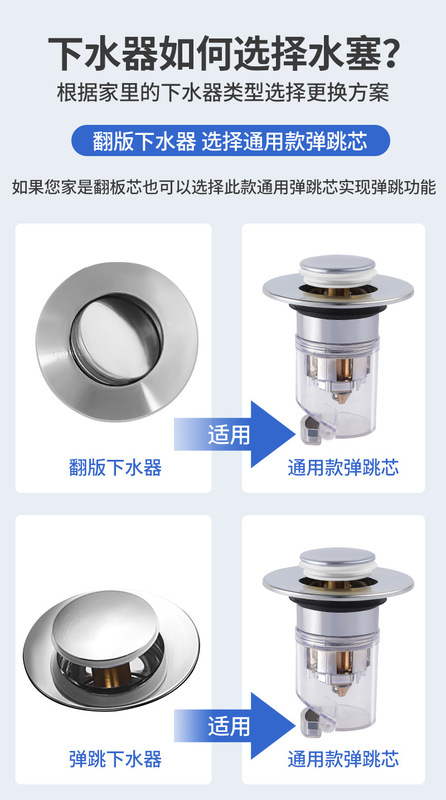 下水器如何选择水塞？

根据家里的下水器类型选择更换方案

翻版下水器 选择通用款弹跳芯

如果您家是翻板芯也可以选择此款通用弹跳芯实现弹跳功能

翻版下水器

适用

通用款弹跳芯

弹跳下水器

适用

通用款弹跳芯