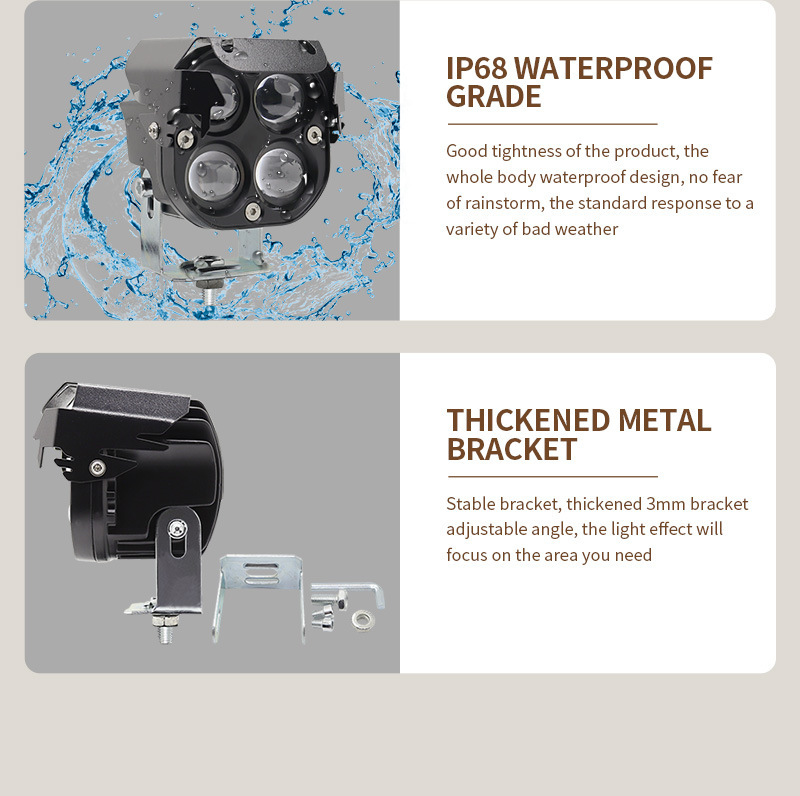 IP68 WATERPROOF GRADE

Good tightness of the product, the whole body waterproof design, no fear of rainstorm, the standard response to a variety of bad weather

THICKENED METAL BRACKET

Stable bracket, thickened 3mm bracket adjustable angle, the light effect will focus on the area you need