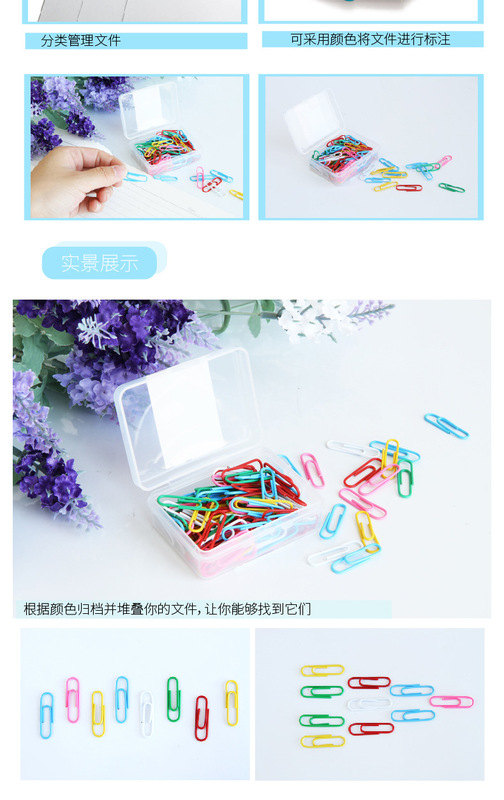 分类管理文件

可采用颜色将文件进行标注

实景展示

根据颜色归档并堆叠你的文件，让你能够找到它们