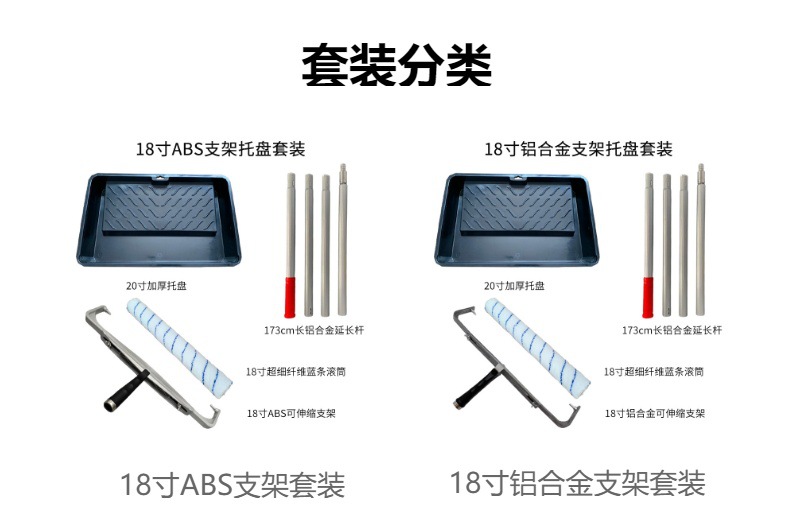 套装分类

18寸ABS支架托盘套装

20寸加厚托盘

173cm长铝合金延长杆

18寸超细纤维蓝条滚筒

18寸ABS可伸缩支架

18寸ABS支架套装

18寸铝合金支架托盘套装

20寸加厚托盘

173cm长铝合金延长杆

18寸超细纤维蓝条滚筒

18寸铝合金可伸缩支架

18寸铝合金支架套装