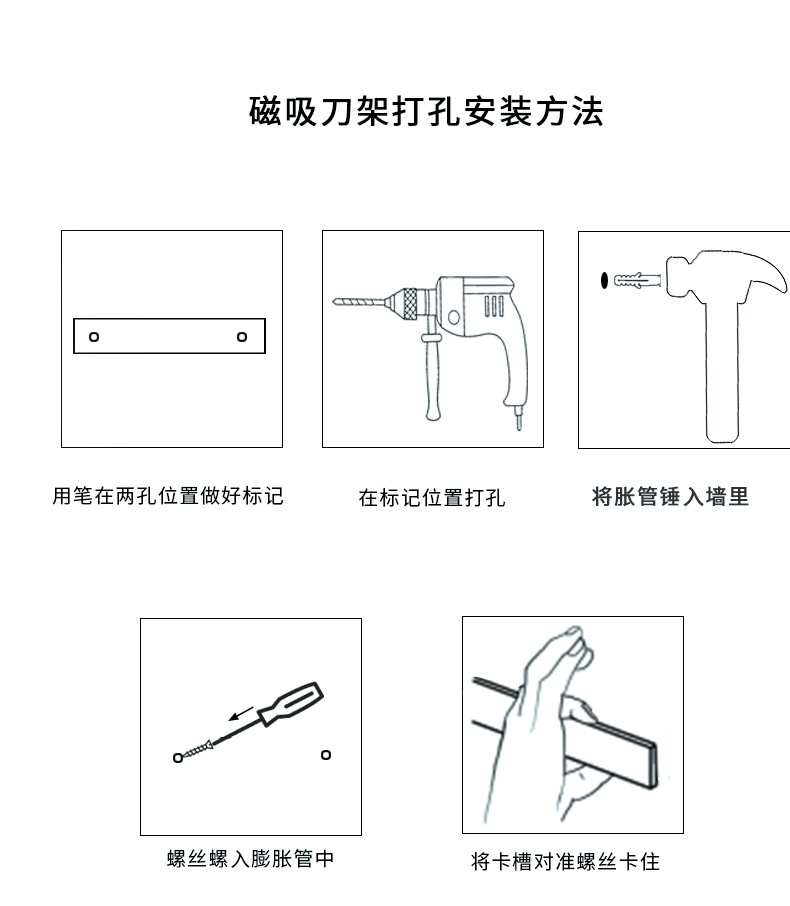 磁吸刀架打孔安装方法

用笔在两孔位置做好标记

在标记位置打孔

将胀管锤入墙里

螺丝螺入膨胀管中

将卡槽对准螺丝卡住