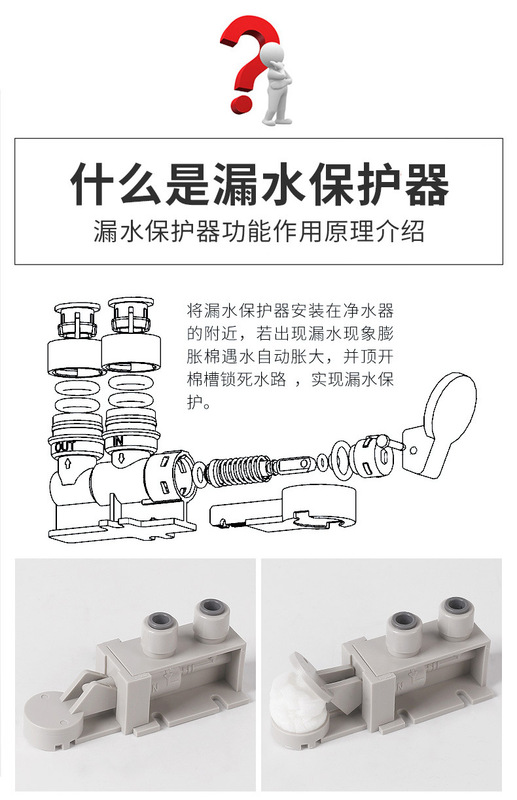 什么是漏水保护器

漏水保护器功能作用原理介绍

将漏水保护器安装在净水器的附近，若出现漏水现象膨胀棉遇水自动胀大，并顶开棉槽锁死水路，实现漏水保护。

OUT

IN