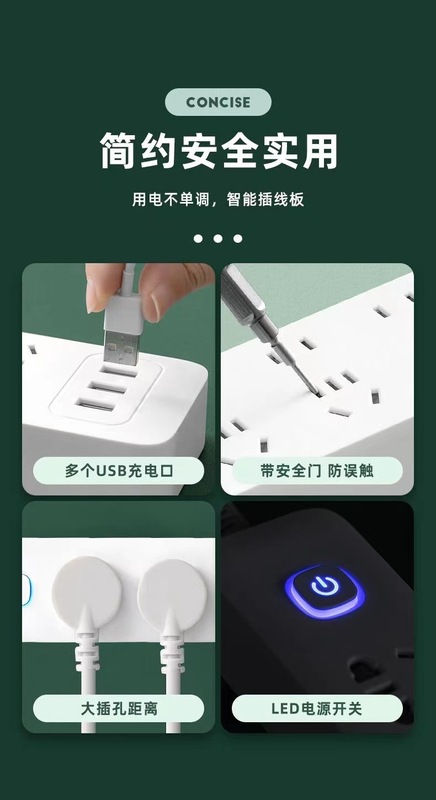 CONCISE

简约安全实用

用电不单调，智能插线板

多个USB充电口

带安全门 防误触

大插孔距离

LED电源开关