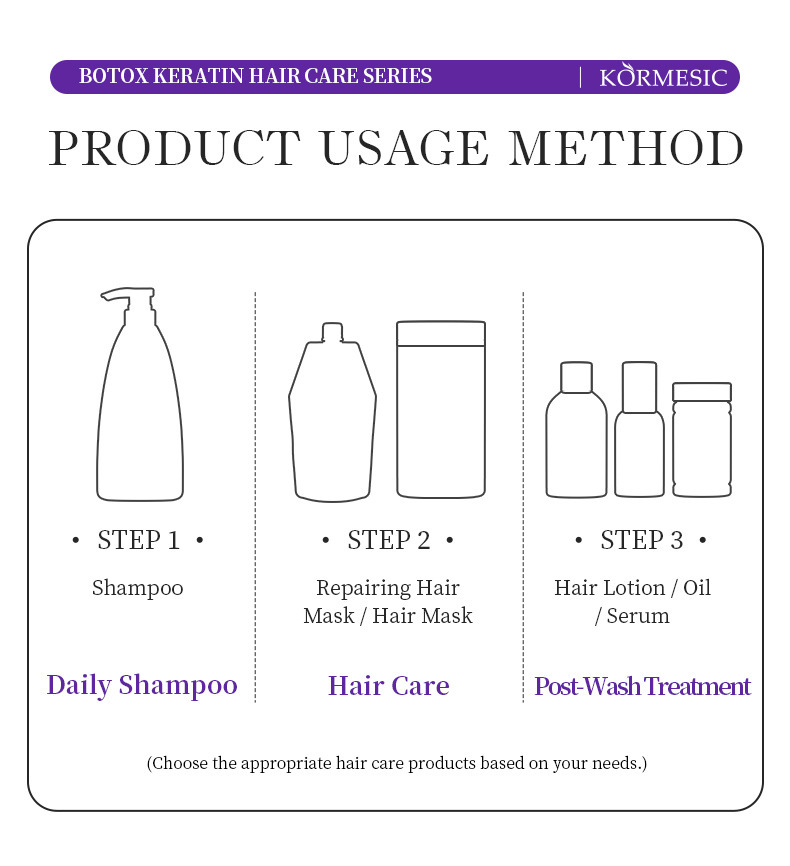 BOTOX KERATIN HAIR CARE SERIES | KORMESIC

PRODUCT USAGE METHOD

• STEP 1 •

Shampoo

Daily Shampoo

• STEP 2 •

Repairing Hair Mask / Hair Mask

Hair Care

• STEP 3 •

Hair Lotion / Oil / Serum

Post-Wash Treatment

(Choose the appropriate hair care products based on your needs.)