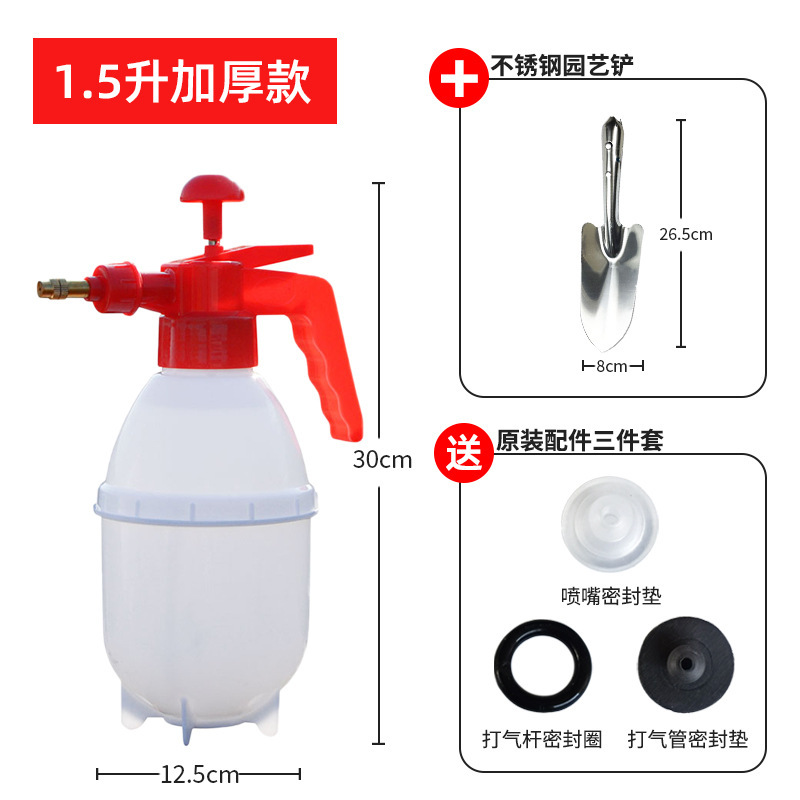 1.5升加厚款

30cm

12.5cm

+ 不锈钢园艺铲

26.5cm

8cm

送 原装配件三件套

喷嘴密封垫

打气杆密封圈

打气管密封垫