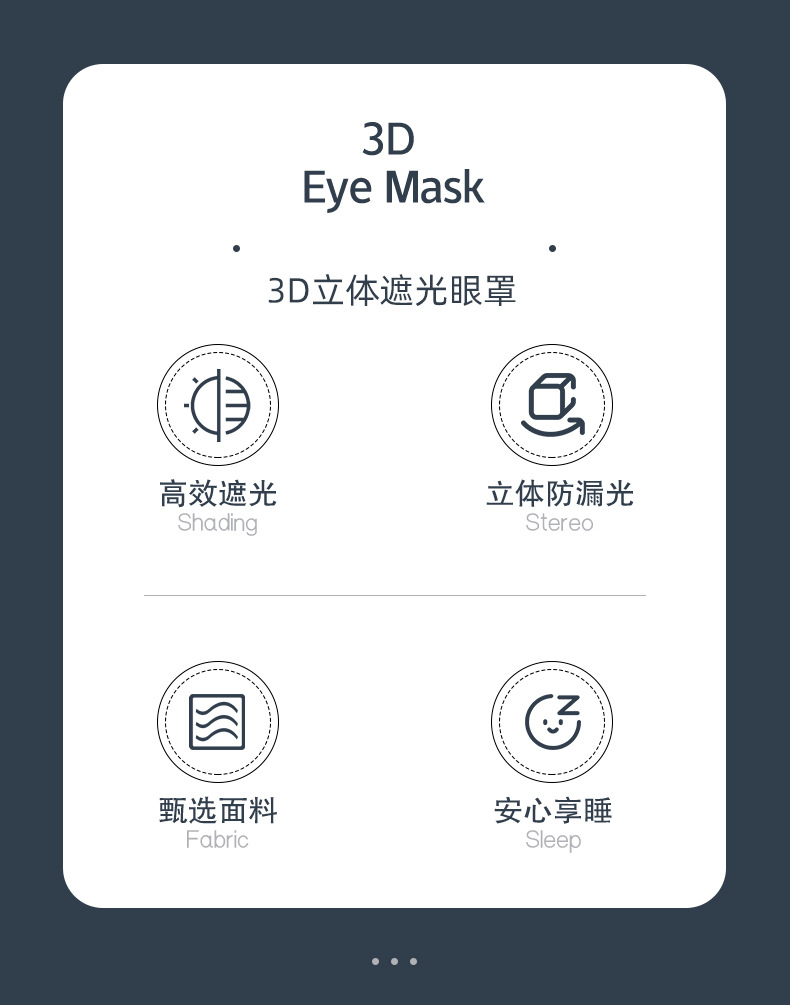 3D
Eye Mask

3D立体遮光眼罩

高效遮光
Shading

立体防漏光
Stereo

甄选面料
Fabric

安心享睡
Sleep