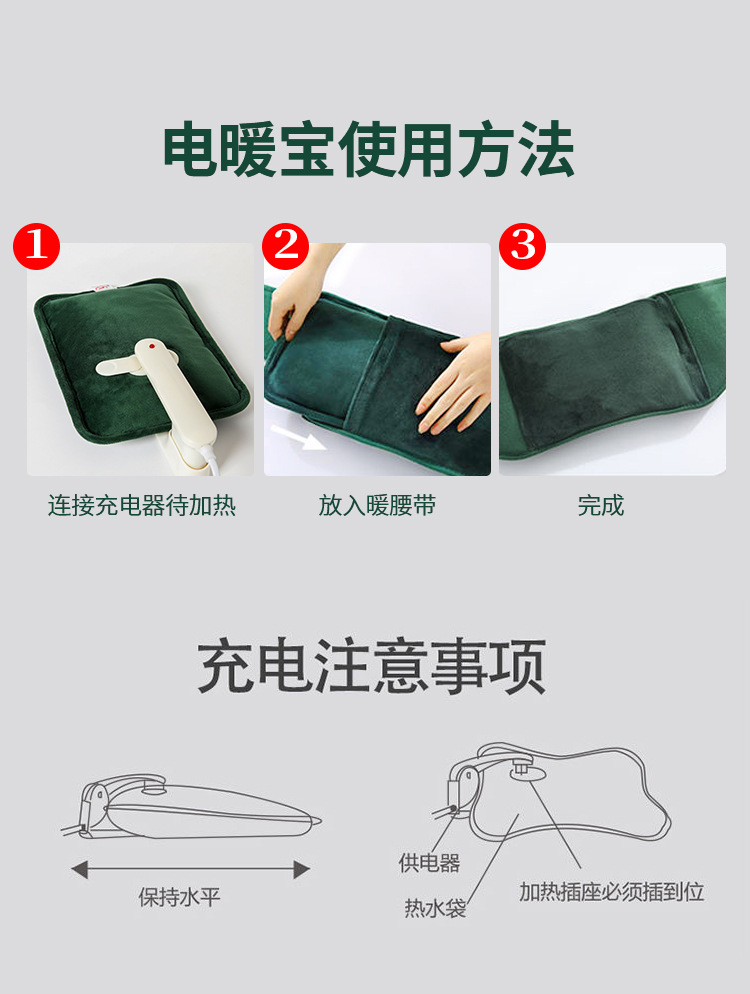 电暖宝使用方法

1
连接充电器待加热

2
放入暖腰带

3
完成

充电注意事项

保持水平

供电器
热水袋
加热插座必须插到位