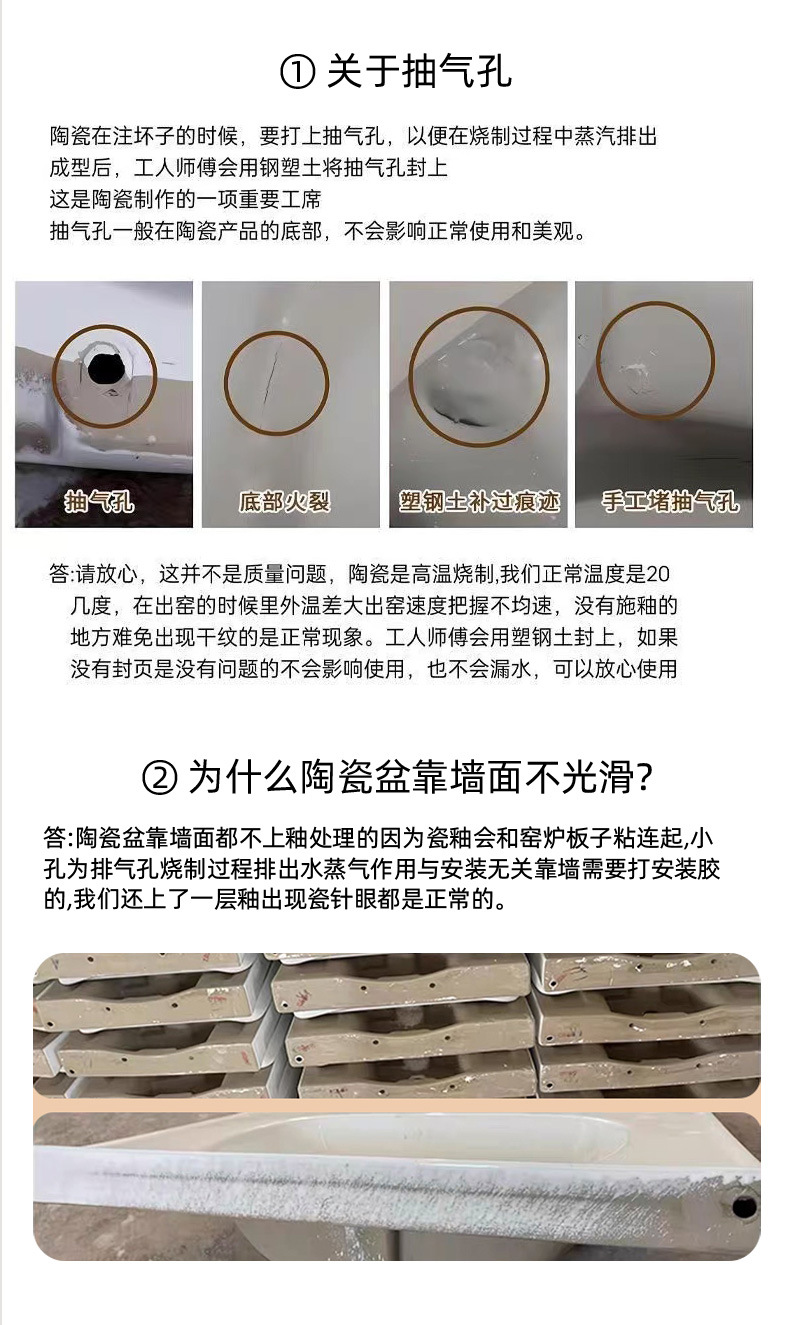 ① 关于抽气孔

陶瓷在注坏子的时候，要打上抽气孔，以便在烧制过程中蒸汽排出
成型后，工人师傅会用钢塑土将抽气孔封上
这是陶瓷制作的一项重要工席
抽气孔一般在陶瓷产品的底部，不会影响正常使用和美观。

抽气孔

底部火裂

塑钢土补过痕迹

手工堵抽气孔

答:请放心，这并不是质量问题，陶瓷是高温烧制,我们正常温度是20几度，在出窑的时候里外温差大出窑速度把握不均速，没有施釉的地方难免出现干纹的是正常现象。工人师傅会用塑钢土封上，如果没有封页是没有问题的不会影响使用，也不会漏水，可以放心使用

② 为什么陶瓷盆靠墙面不光滑?

答:陶瓷盆靠墙面都不上釉处理的因为瓷釉会和窑炉板子粘连起,小孔为排气孔烧制过程排出水蒸气作用与安装无关靠墙需要打安装胶的,我们还上了一层釉出现瓷针眼都是正常的。