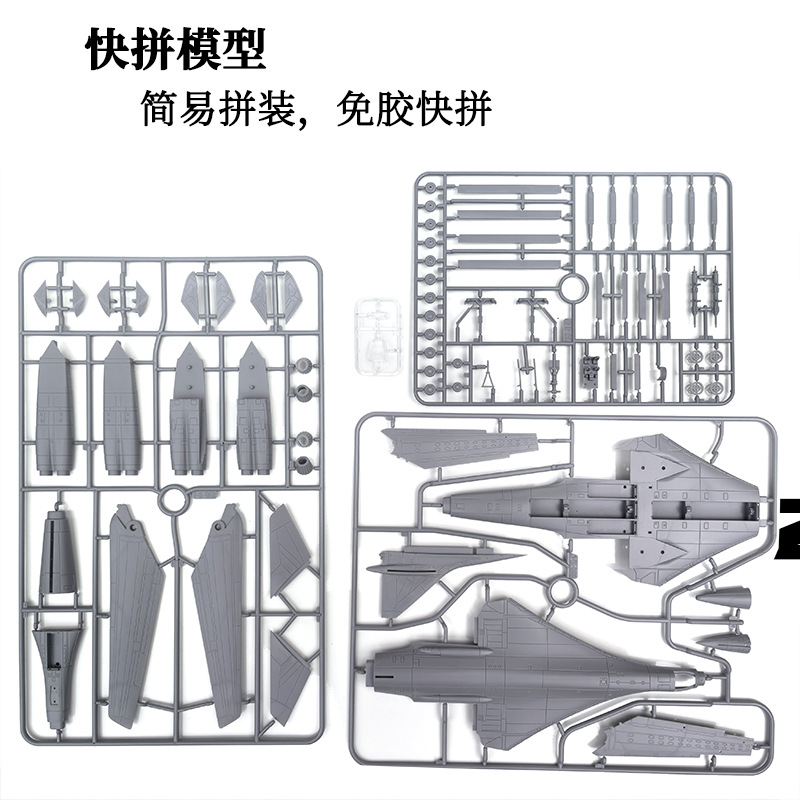 快拼模型

简易拼装，免胶快拼