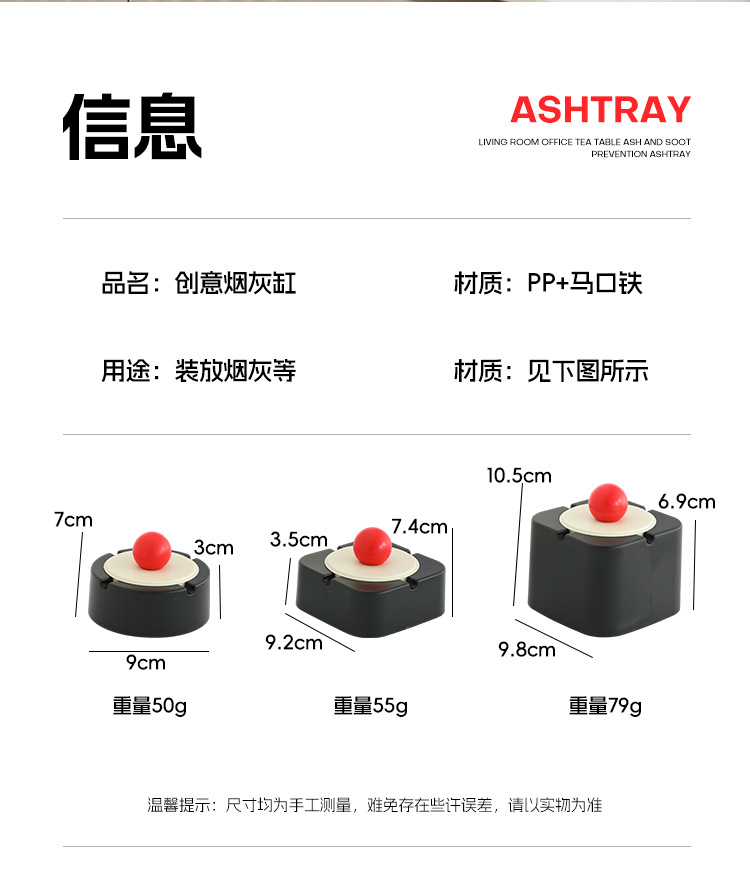 信息

ASHTRAY

LIVING ROOM OFFICE TEA TABLE ASH AND SOOT PREVENTION ASHTRAY

品名：创意烟灰缸

材质：PP+马口铁

用途：装放烟灰等

材质：见下图所示

7cm

3cm

9cm

重量50g

3.5cm

7.4cm

9.2cm

重量55g

10.5cm

6.9cm

9.8cm

重量79g

温馨提示：尺寸均为手工测量，难免存在些许误差，请以实物为准