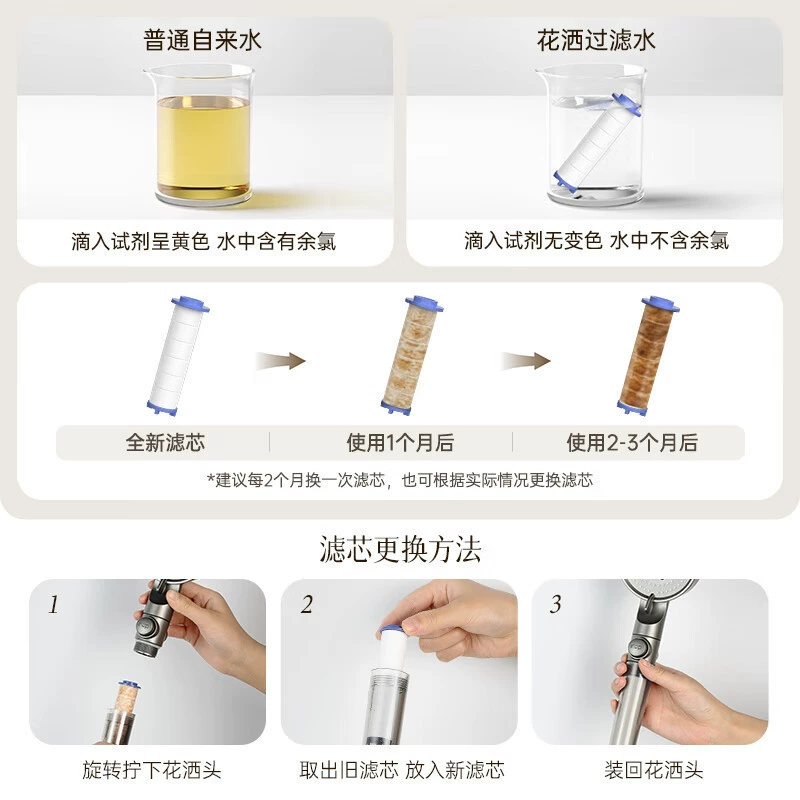 普通自来水

滴入试剂呈黄色 水中含有余氯

花洒过滤水

滴入试剂无变色 水中不含余氯

全新滤芯

使用1个月后

使用2-3个月后

*建议每2个月换一次滤芯，也可根据实际情况更换滤芯

滤芯更换方法

1

旋转拧下花洒头

2

取出旧滤芯 放入新滤芯

3

装回花洒头