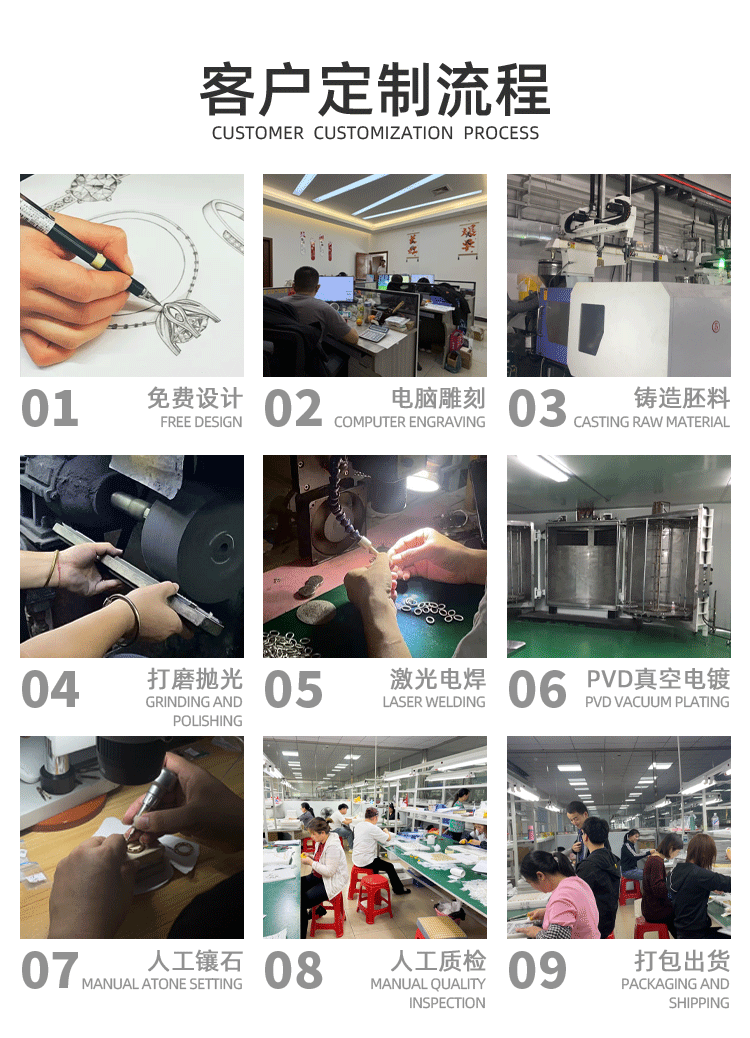 客户定制流程
CUSTOMER CUSTOMIZATION PROCESS

01 免费设计
FREE DESIGN

02 电脑雕刻
COMPUTER ENGRAVING

03 铸造胚料
CASTING RAW MATERIAL

04 打磨抛光
GRINDING AND POLISHING

05 激光电焊
LASER WELDING

06 PVD真空电镀
PVD VACUUM PLATING

07 人工镶石
MANUAL ATONE SETTING

08 人工质检
MANUAL QUALITY INSPECTION

09 打包出货
PACKAGING AND SHIPPING