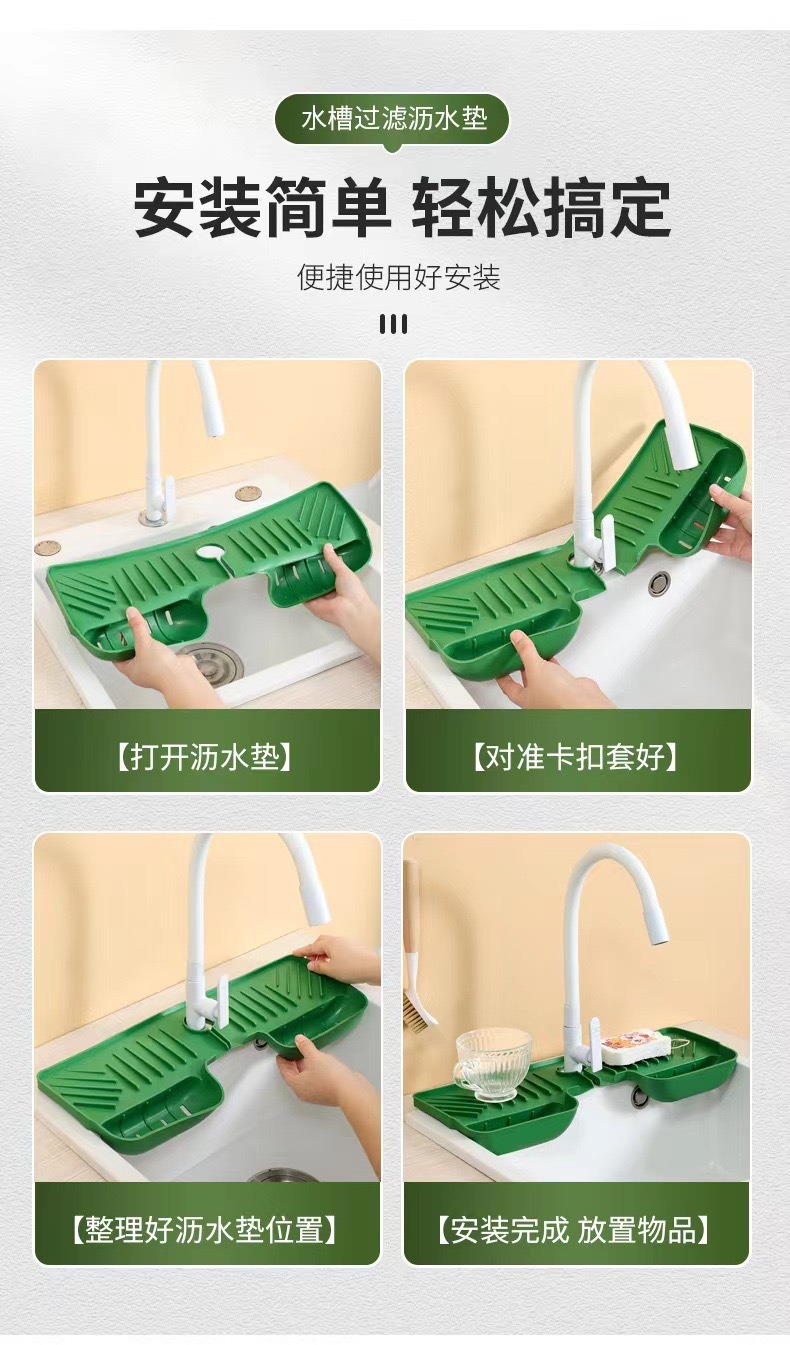 水槽过滤沥水垫

安装简单 轻松搞定

便捷使用好安装

【打开沥水垫】

【对准卡扣套好】

【整理好沥水垫位置】

【安装完成 放置物品】