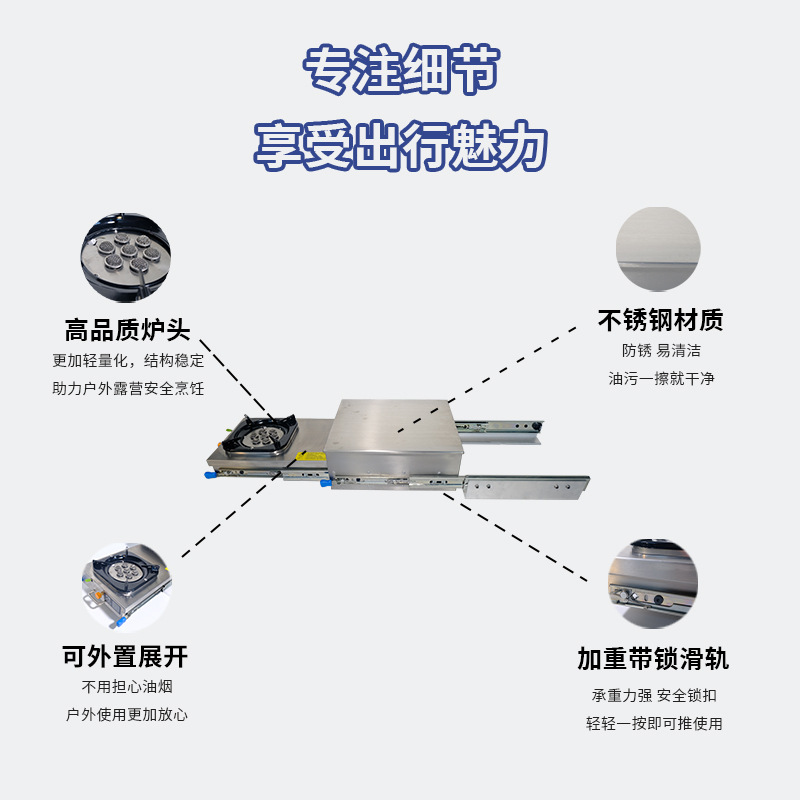 专注细节
享受出行魅力

高品质炉头
更加轻量化，结构稳定
助力户外露营安全烹饪

不锈钢材质
防锈 易清洁
油污一擦就干净

可外置展开
不用担心油烟
户外使用更加放心

加重带锁滑轨
承重力强 安全锁扣
轻轻一按即可推使用