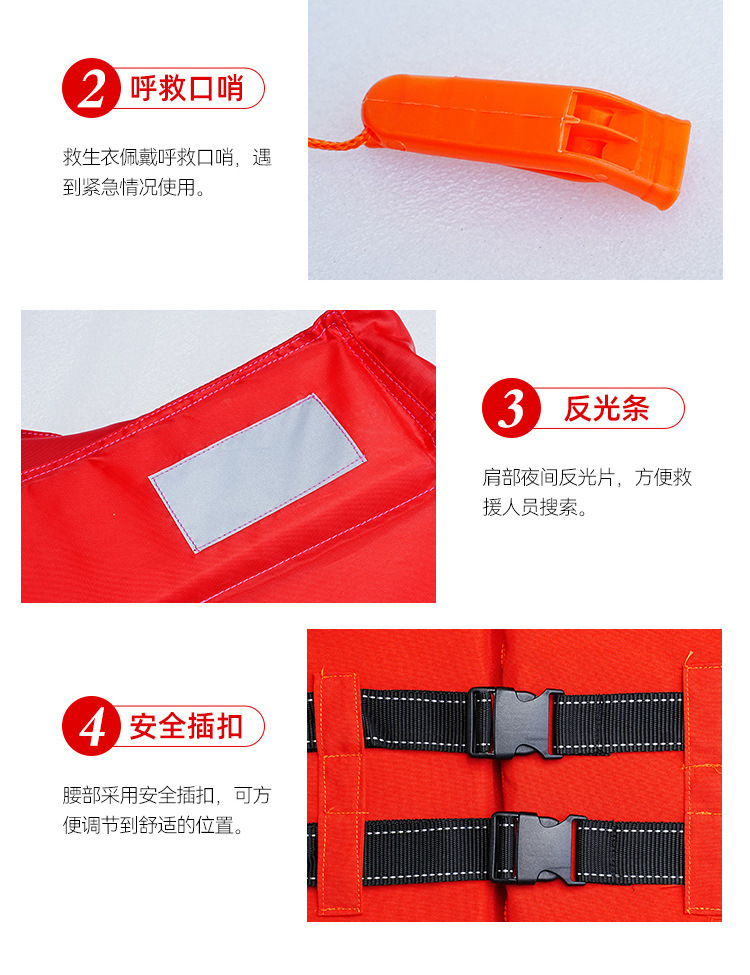 2 呼救口哨

救生衣佩戴呼救口哨，遇到紧急情况使用。

3 反光条

肩部夜间反光片，方便救援人员搜索。

4 安全插扣

腰部采用安全插扣，可方便调节到舒适的位置。