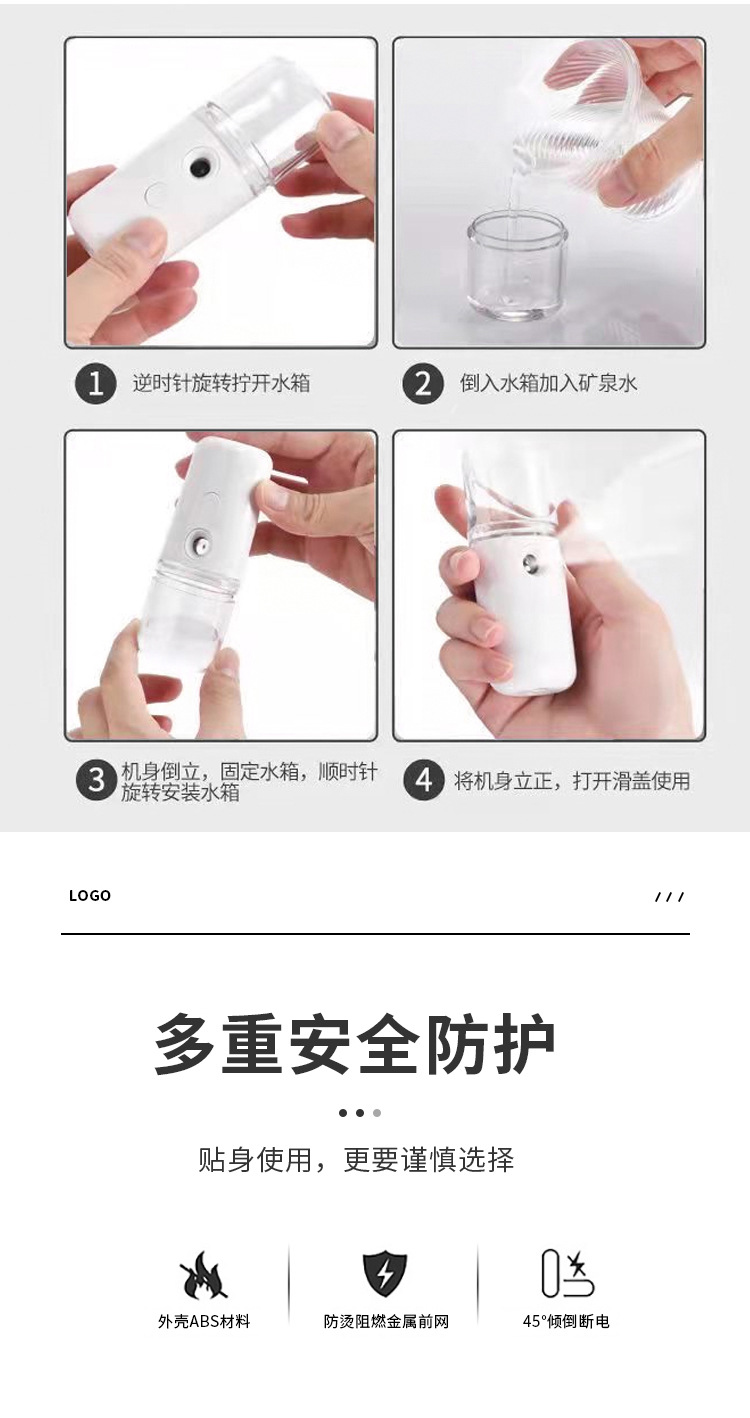 1 逆时针旋转拧开水箱

2 倒入水箱加入矿泉水

3 机身倒立，固定水箱，顺时针旋转安装水箱

4 将机身立正，打开滑盖使用

LOGO

///

多重安全防护

贴身使用，更要谨慎选择

外壳ABS材料

防烫阻燃金属前网

45°倾倒断电