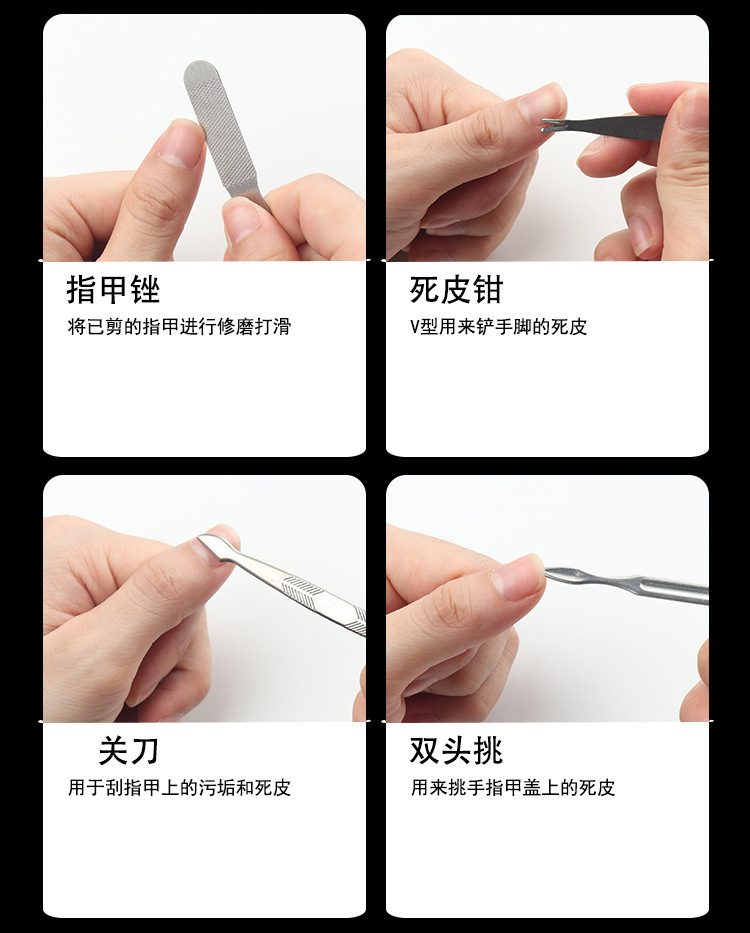 指甲锉
将已剪的指甲进行修磨打滑

死皮钳
V型用来铲手脚的死皮

关刀
用于刮指甲上的污垢和死皮

双头挑
用来挑手指甲盖上的死皮