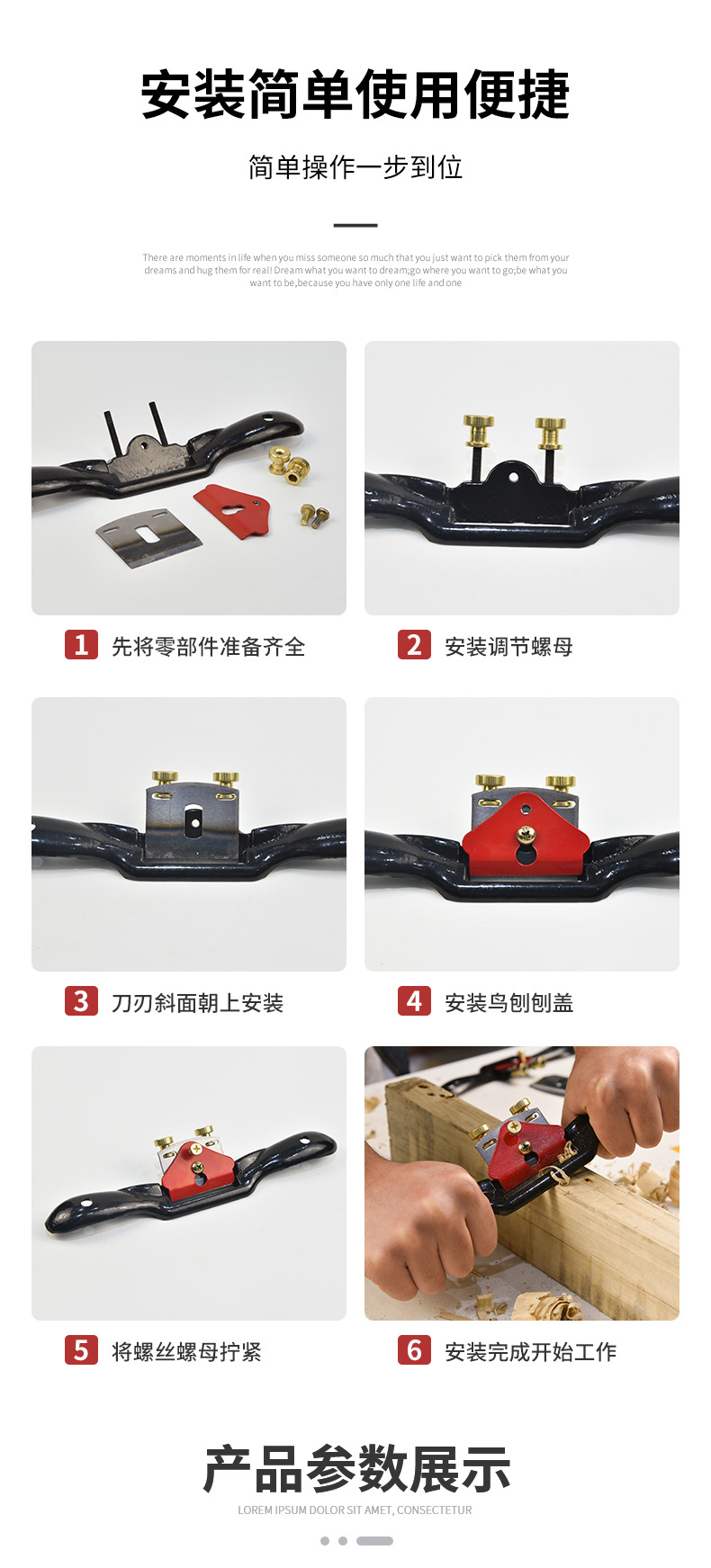 安装简单使用便捷

简单操作一步到位

There are moments in life when you miss someone so much that you just want to pick them from your dreams and hug them for real! Dream what you want to dream;go where you want to go;be what you want to be,because you have only one life and one

1 先将零部件准备齐全

2 安装调节螺母

3 刀刃斜面朝上安装

4 安装鸟刨刨盖

5 将螺丝螺母拧紧

6 安装完成开始工作

产品参数展示

LOREM IPSUM DOLOR SIT AMET, CONSECTETUR