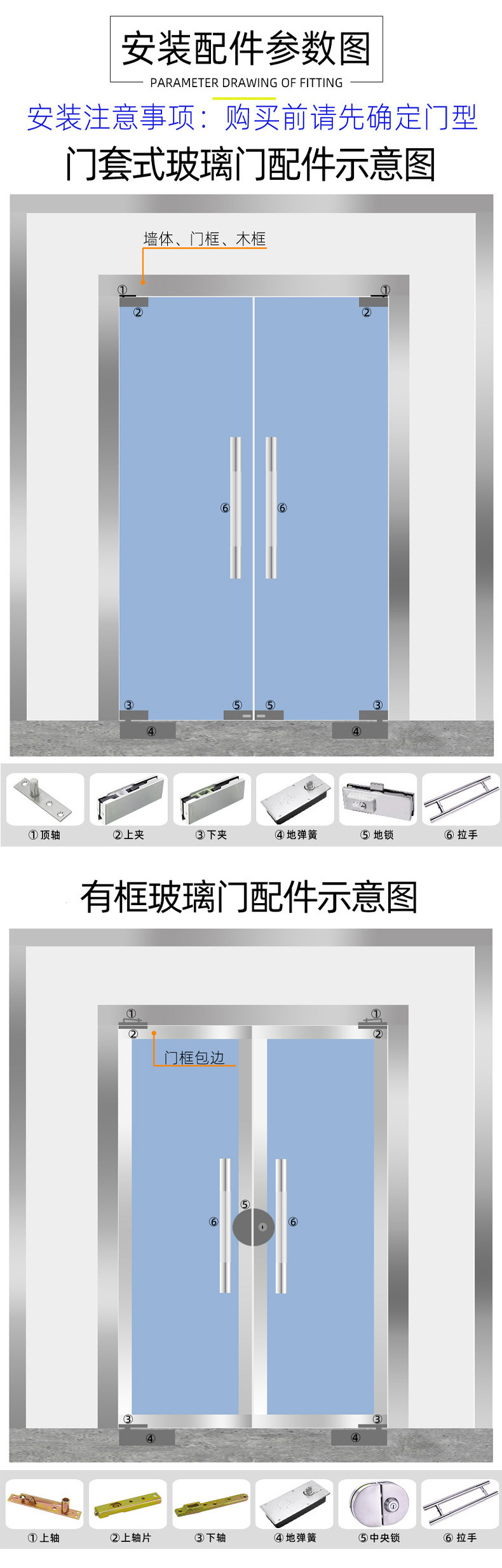 安装配件参数图
PARAMETER DRAWING OF FITTING
安装注意事项：购买前请先确定门型
门套式玻璃门配件示意图

墙体、门框、木框
①
①
②
②
⑥
⑥
③
⑤
⑤
③
④
④

①顶轴
②上夹
③下夹
④地弹簧
⑤地锁
⑥拉手

有框玻璃门配件示意图

①
①
②
②
门框包边
⑤
⑥
⑥
③
③
④
④

①上轴
②上轴片
③下轴
④地弹簧
⑤中央锁
⑥拉手