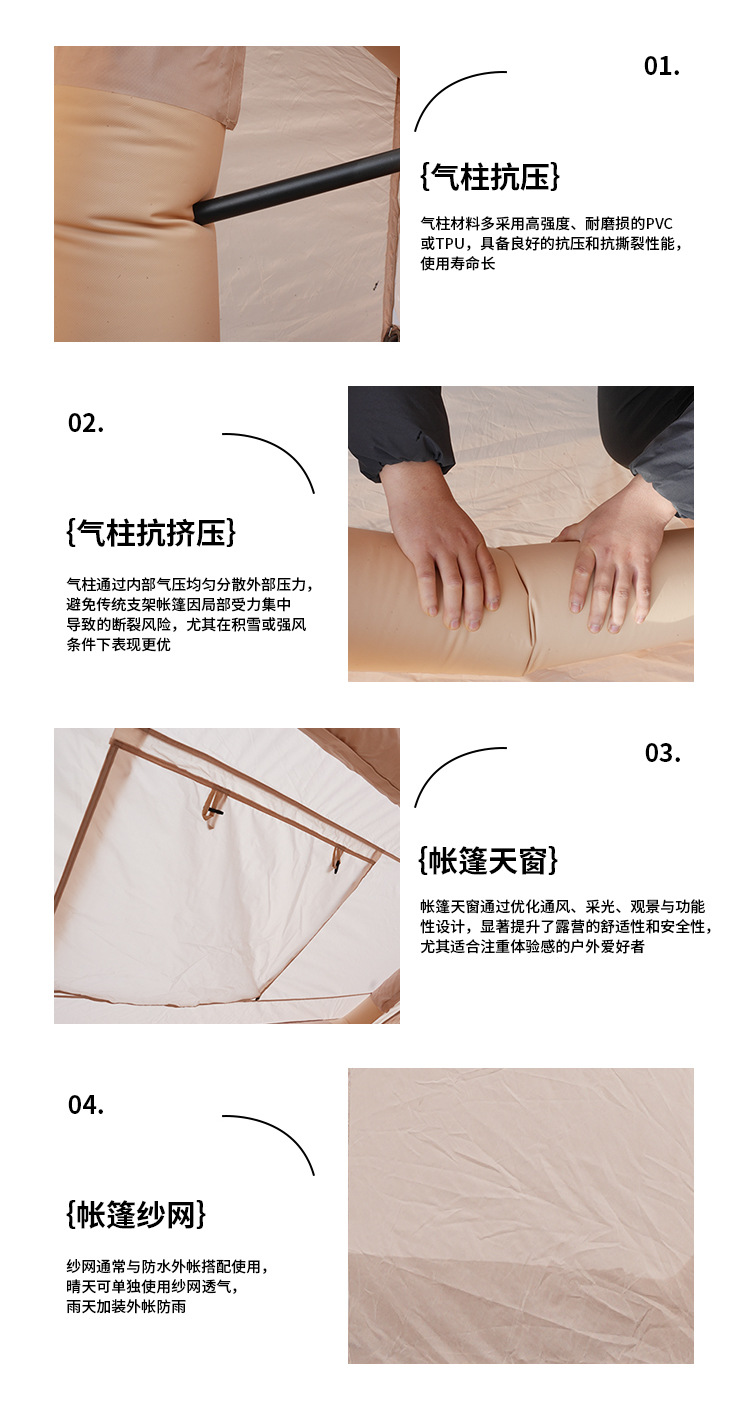 01.

{气柱抗压}

气柱材料多采用高强度、耐磨损的PVC或TPU，具备良好的抗压和抗撕裂性能，使用寿命长

02.

{气柱抗挤压}

气柱通过内部气压均匀分散外部压力，避免传统支架帐篷因局部受力集中导致的断裂风险，尤其在积雪或强风条件下表现更优

03.

{帐篷天窗}

帐篷天窗通过优化通风、采光、观景与功能性设计，显著提升了露营的舒适性和安全性，尤其适合注重体验感的户外爱好者

04.

{帐篷纱网}

纱网通常与防水外帐搭配使用，晴天可单独使用纱网透气，雨天加装外帐防雨